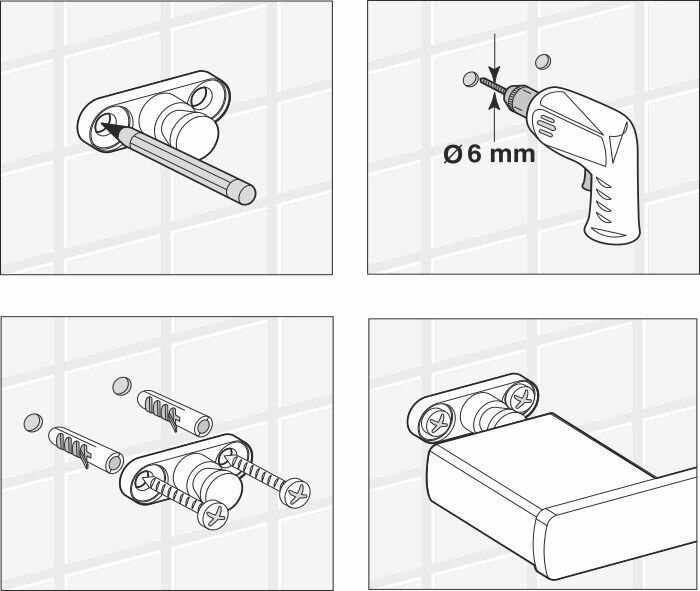 Ø 6 mm