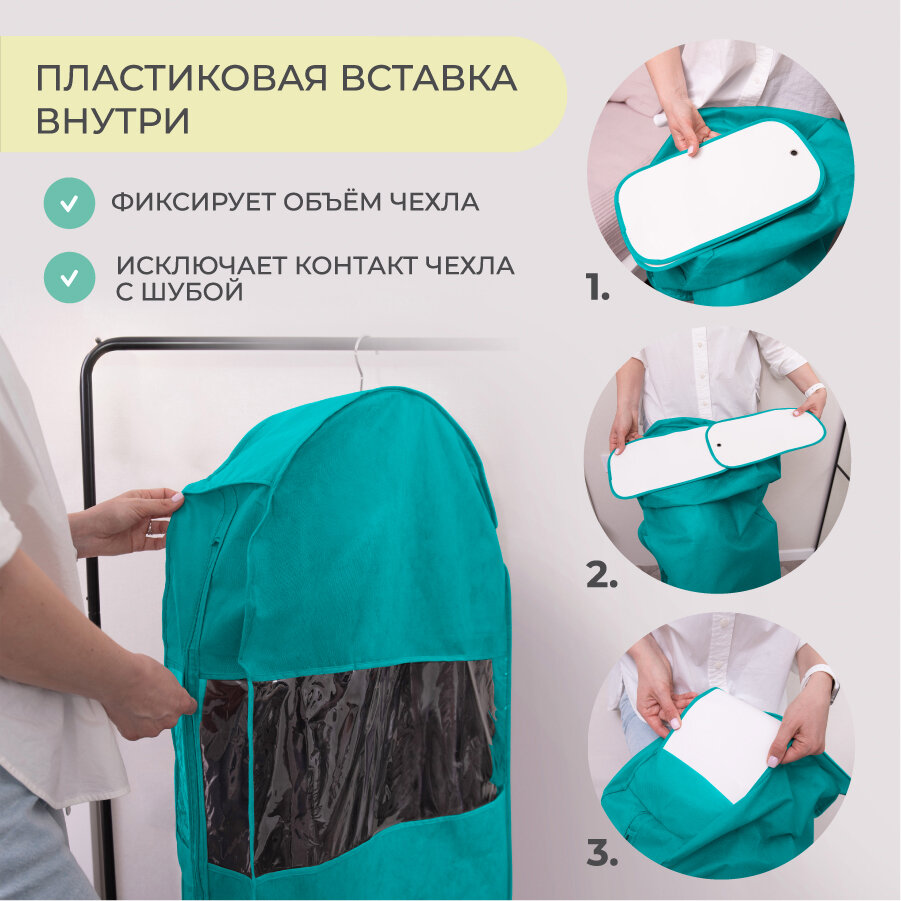 ПЛАСТИКОВАЯ ВСТАВКА ВНУТРИ

ФИКСИРУЕТ ОБЪЁМ ЧЕХЛА

ИСКЛЮЧАЕТ КОНТАКТ ЧЕХЛА С ШУБОЙ

1.

2.

3.