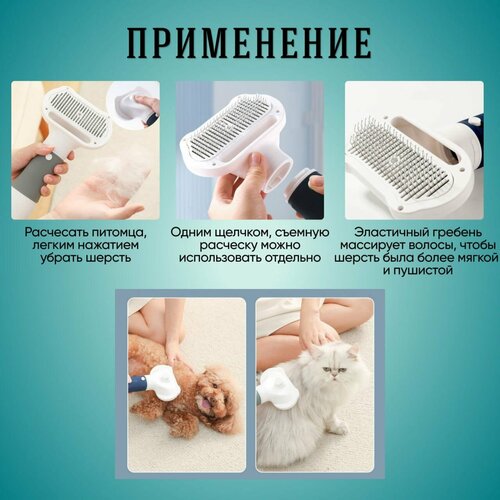 ПРИМЕНЕНИЕ

Расчесать питомца, легким нажатием убрать шерсть

Одним щелчком, съемную расческу можно использовать отдельно

Эластичный гребень массирует волосы, чтобы шерсть была более мягкой и пушистой