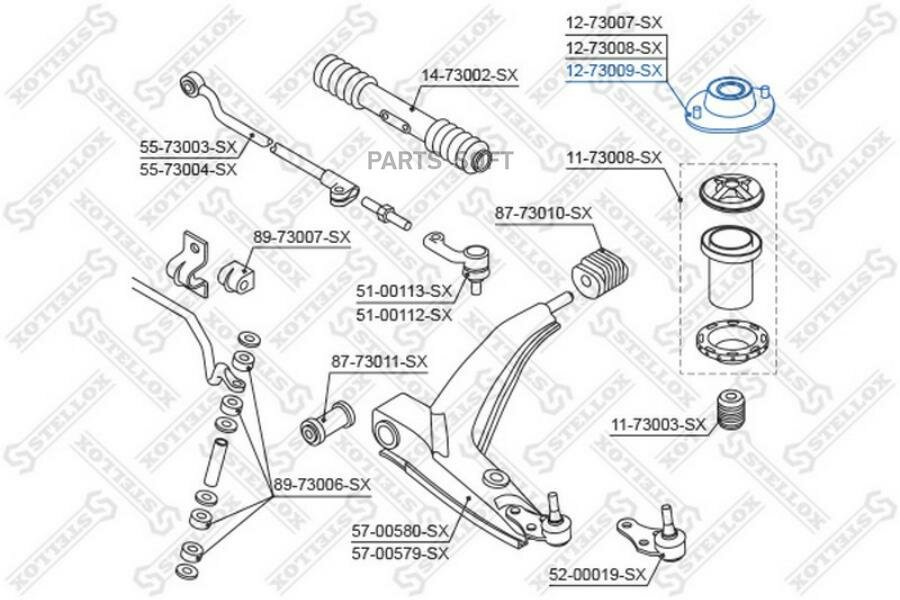 12-73007-SX
12-73008-SX
12-73009-SX

14-73002-SX

55-73003-SX
55-73004-SX

PARTS SOFT

11-73008-SX

87-73010-SX

89-73007-SX

51-00113-SX
51-00112-SX

87-73011-SX

11-73003-SX

89-73006-SX

57-00580-SX
57-00579-SX

52-00019-SX

STELLOX