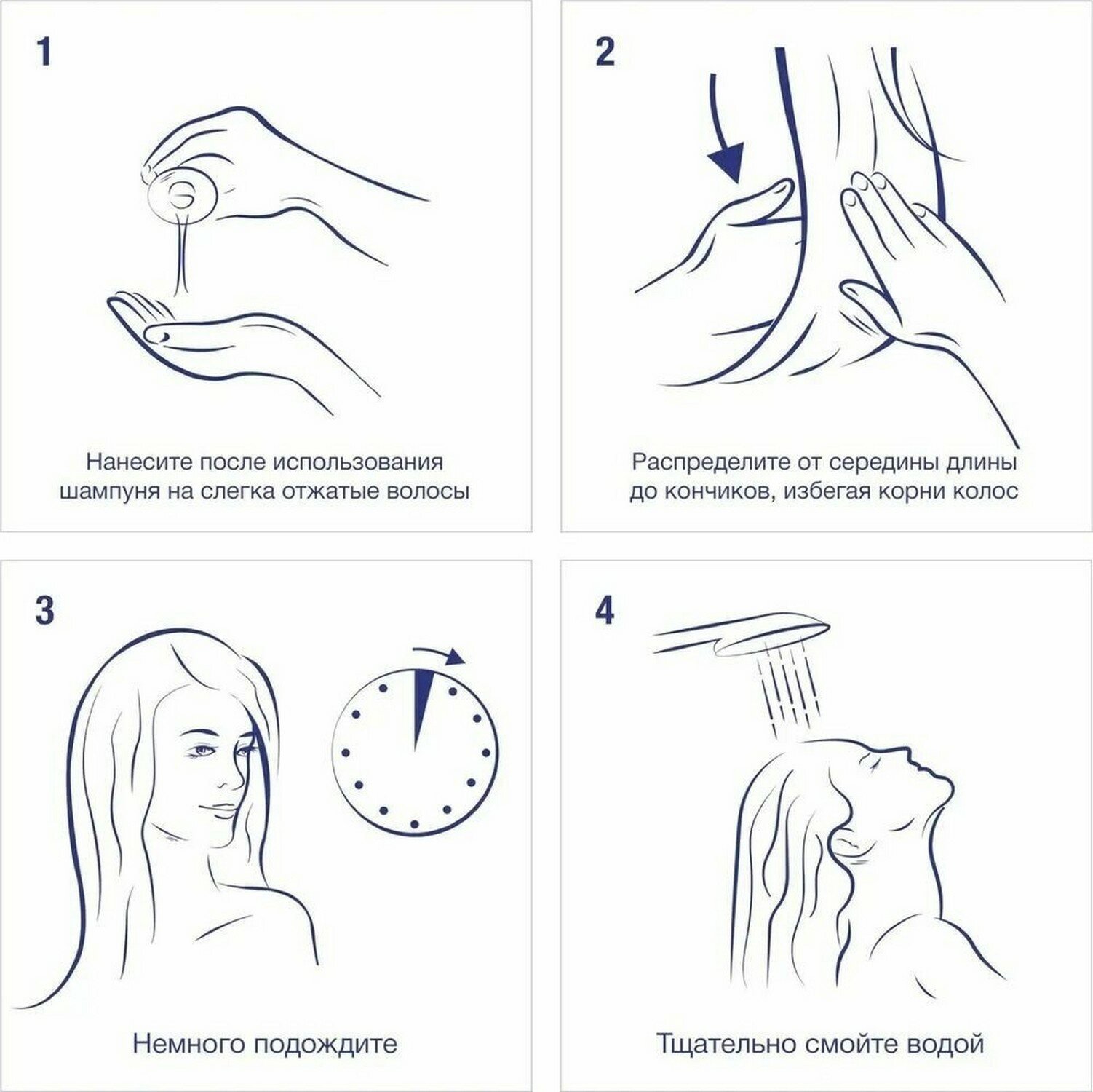 1

Нанесите после использования шампуня на слегка отжатые волосы

2

Распределите от середины длины до кончиков, избегая корни колос

3

Немного подождите

4

Тщательно смойте водой