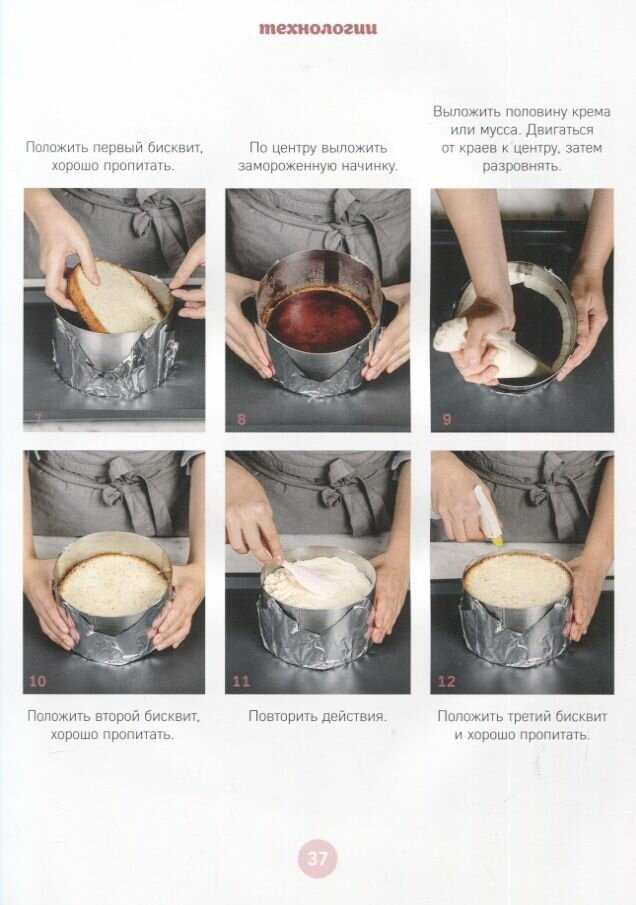 технологии

Положить первый бисквит, хорошо пропитать.

По центру выложить замороженную начинку.

Выложить половину крема или мусса. Двигаться от краев к центру, затем разровнять.

7

8

9

10

11

12

Положить второй бисквит, хорошо пропитать.

Повторить действия.

Положить третий бисквит и хорошо пропитать.

37