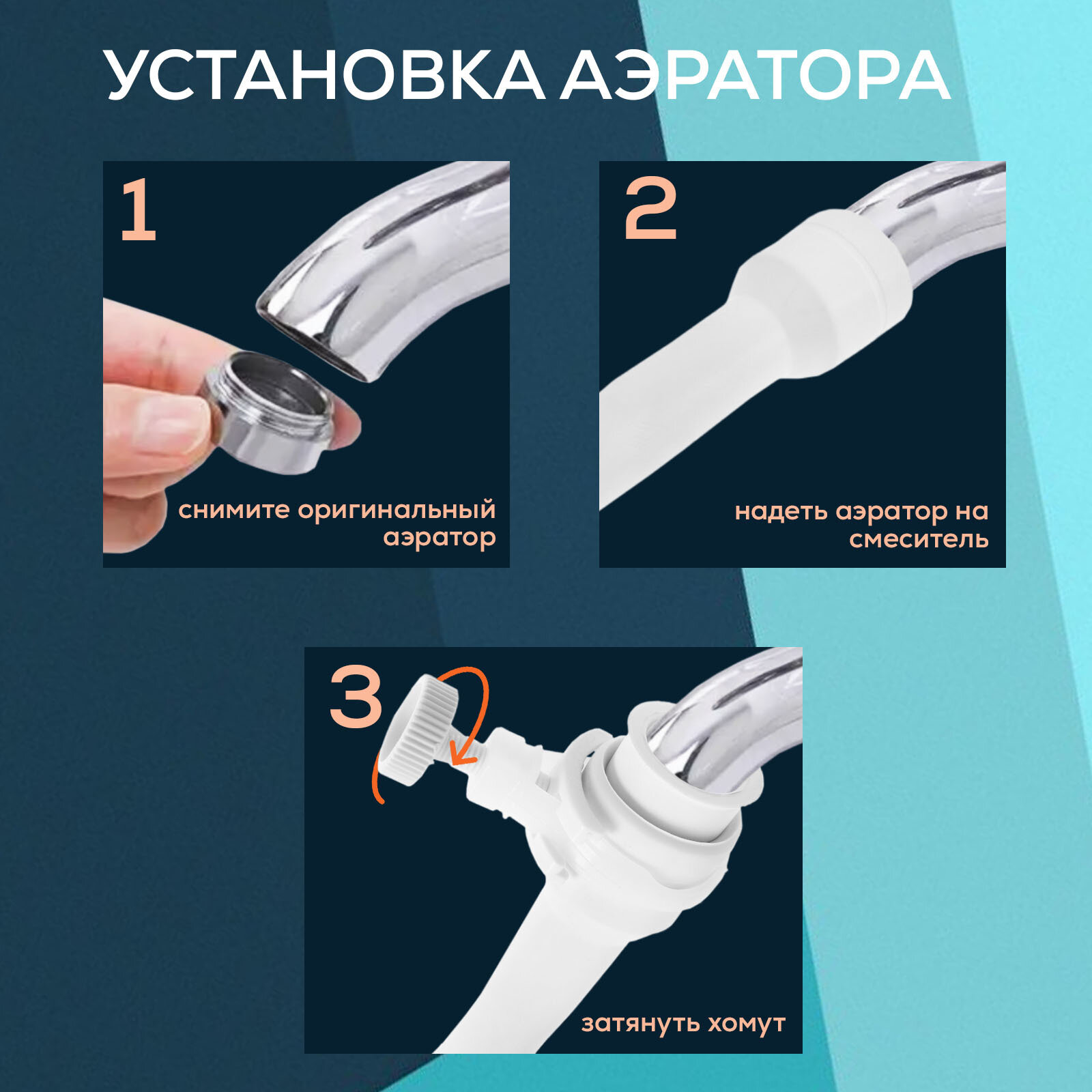 УСТАНОВКА АЭРАТОРА

1

снимите оригинальный аэратор

2

надеть аэратор на смеситель

3

затянуть хомут