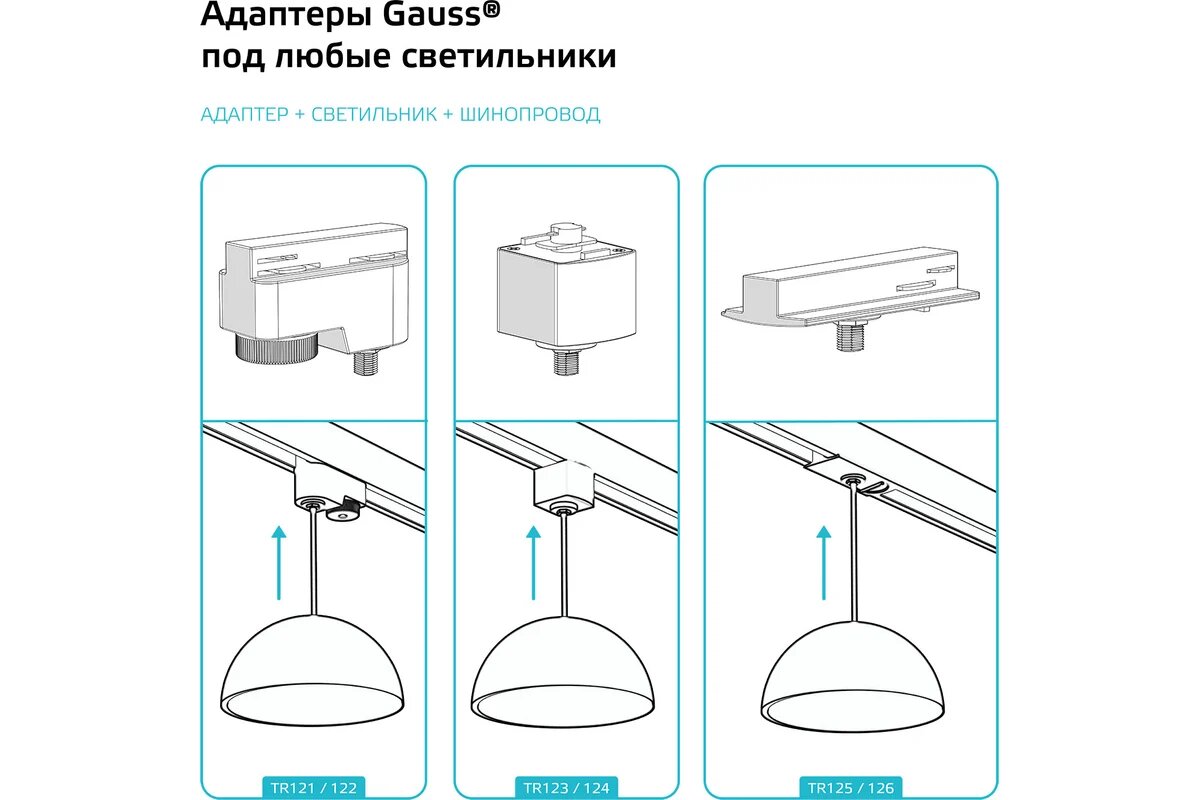 Адаптеры Gauss®
под любые светильники

АДАПТЕР + СВЕТИЛЬНИК + ШИНОПРОВОД

TR121 / 122

TR123 / 124

TR125 / 126