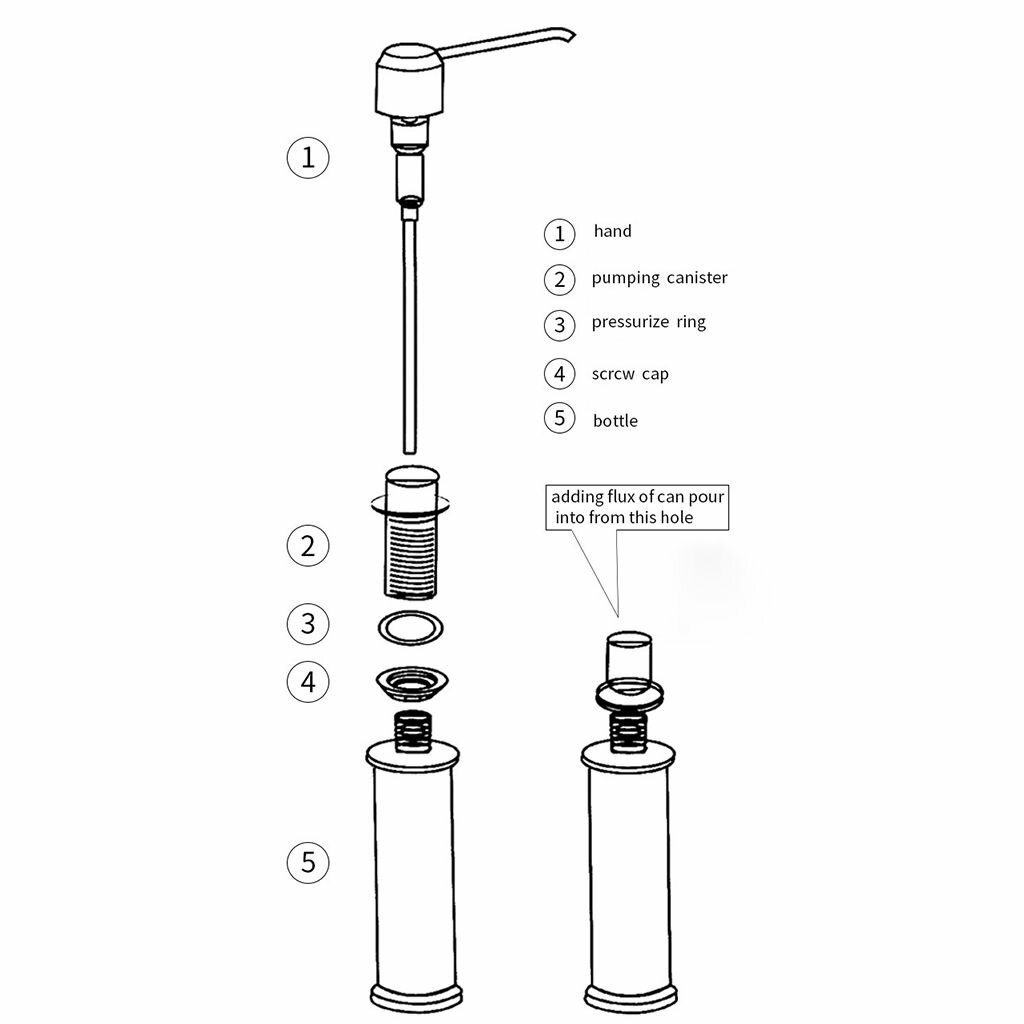 1

1 hand

2 pumping canister

3 pressurize ring

4 scrcw cap

5 bottle

adding flux of can pour into from this hole

2

3

4

5