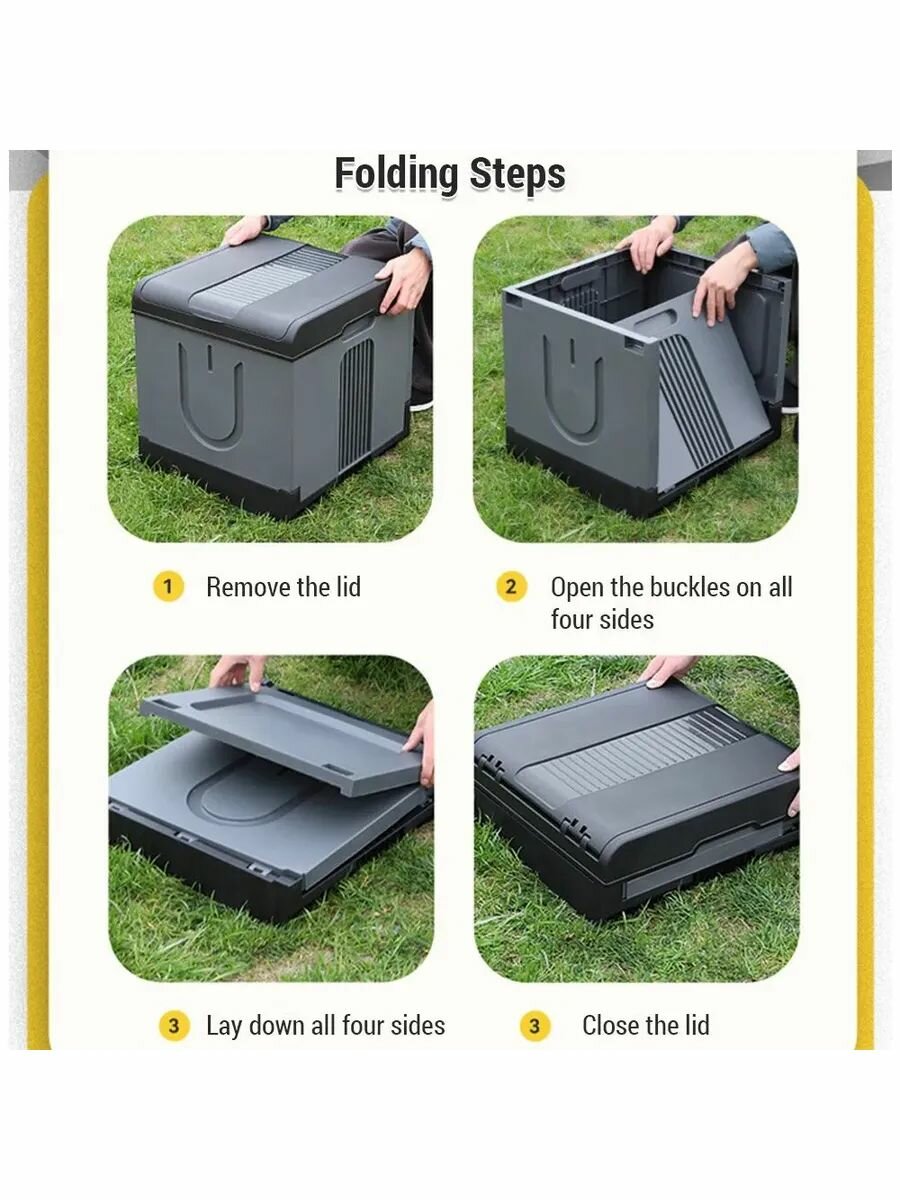 Folding Steps

1 Remove the lid

2 Open the buckles on all four sides

3 Lay down all four sides

3 Close the lid