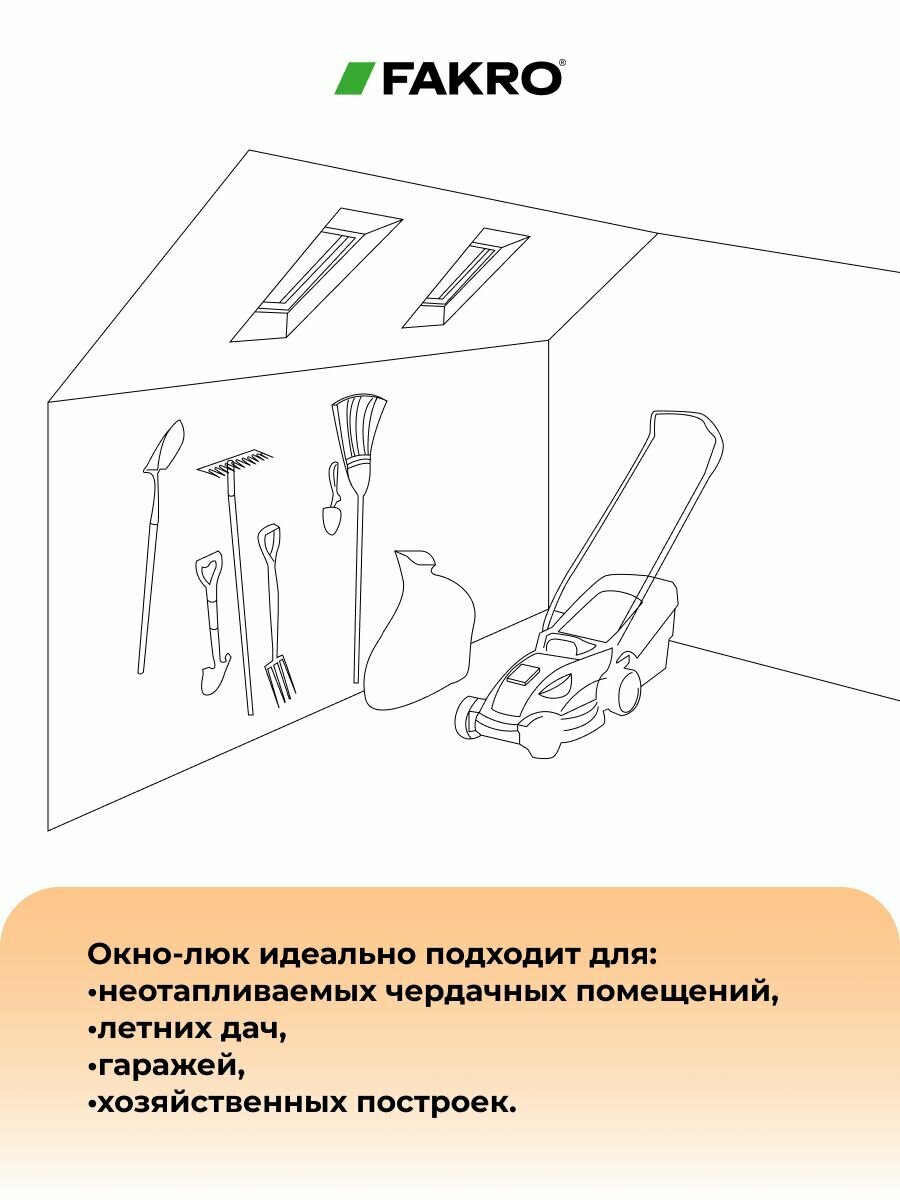 FAKRO®

Окно-люк идеально подходит для:
•неотапливаемых чердачных помещений,
•летних дач,
•гаражей,
•хозяйственных построек.