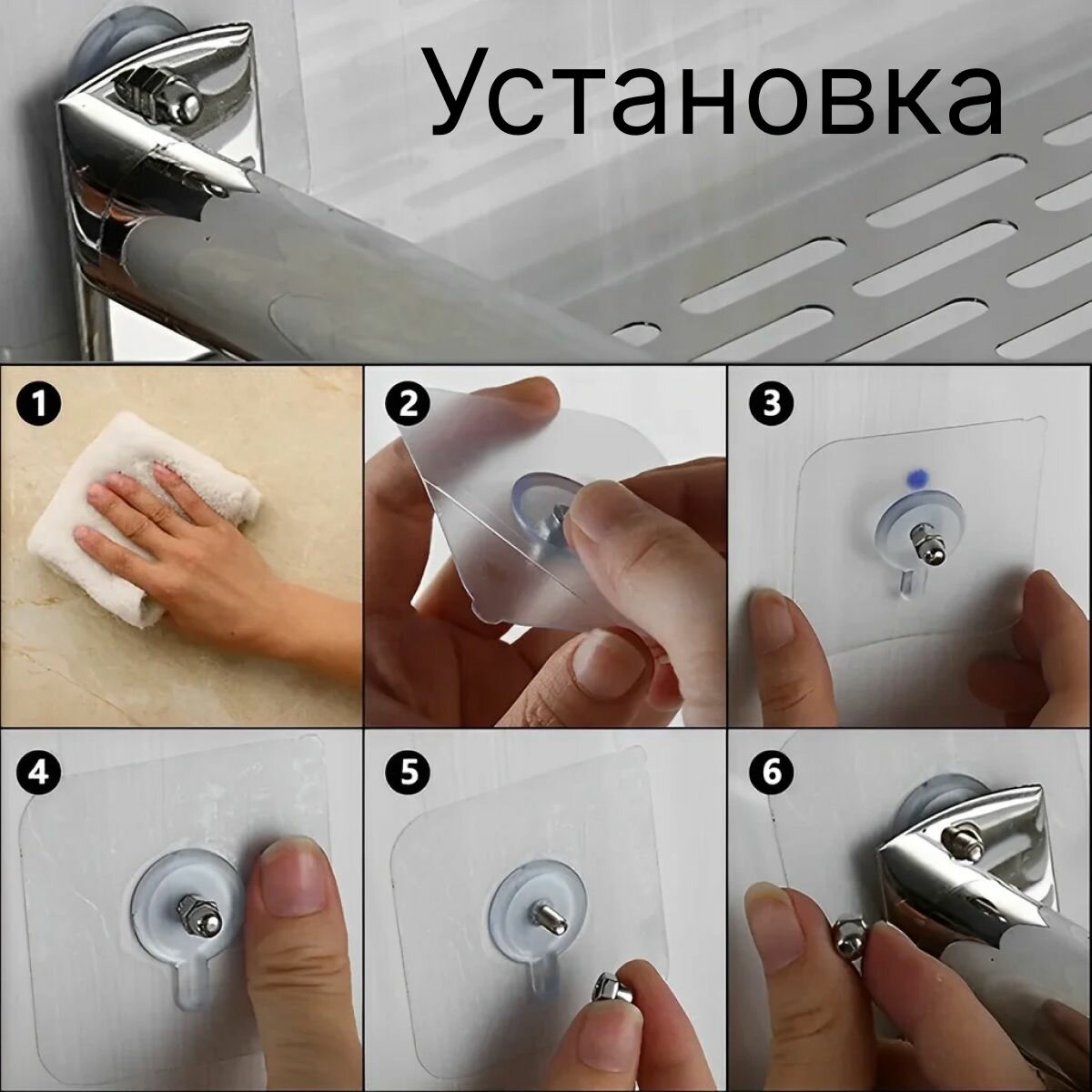 Установка

1

2

3

4

5

6