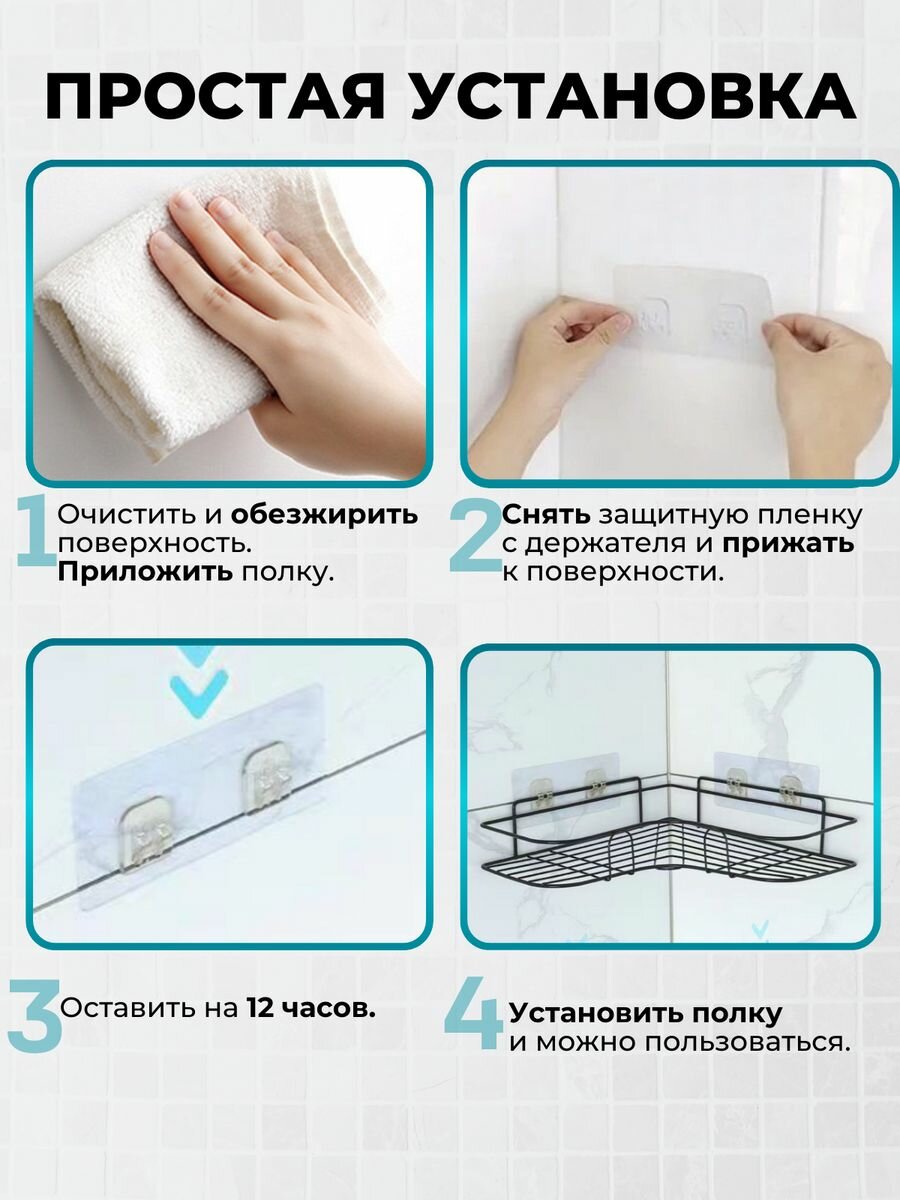 ПРОСТАЯ УСТАНОВКА

1 Очистить и обезжирить поверхность. Приложить полку.

2 Снять защитную пленку с держателя и прижать к поверхности.

3 Оставить на 12 часов.

4 Установить полку и можно пользоваться.