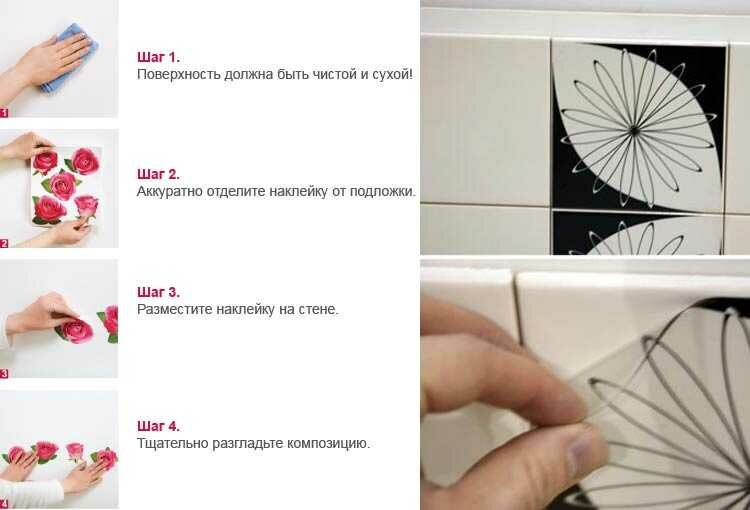 1

Шаг 1.
Поверхность должна быть чистой и сухой!

2

Шаг 2.
Аккуратно отделите наклейку от подложки.

3

Шаг 3.
Разместите наклейку на стене.

4

Шаг 4.
Тщательно разгладьте композицию.