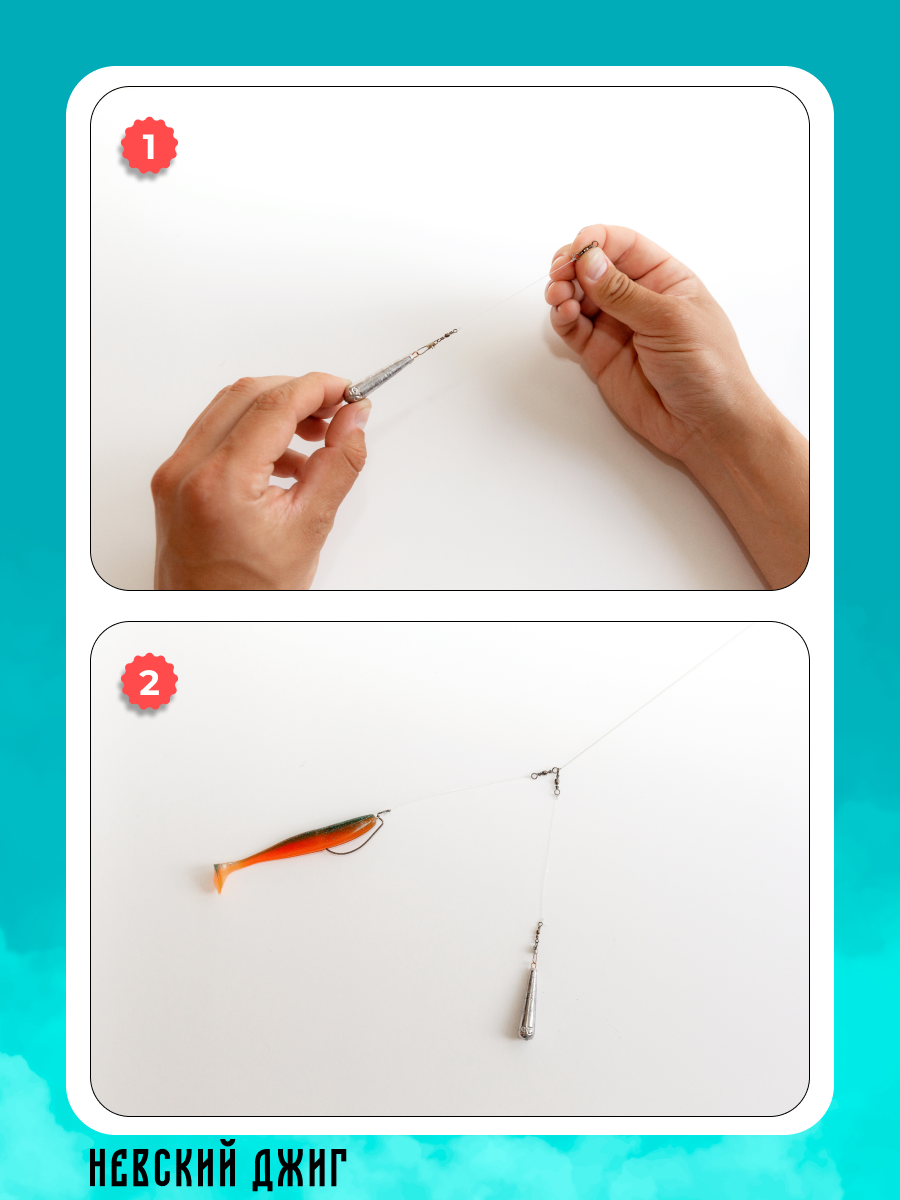 1

2

НЕВСКИЙ ДЖИГ