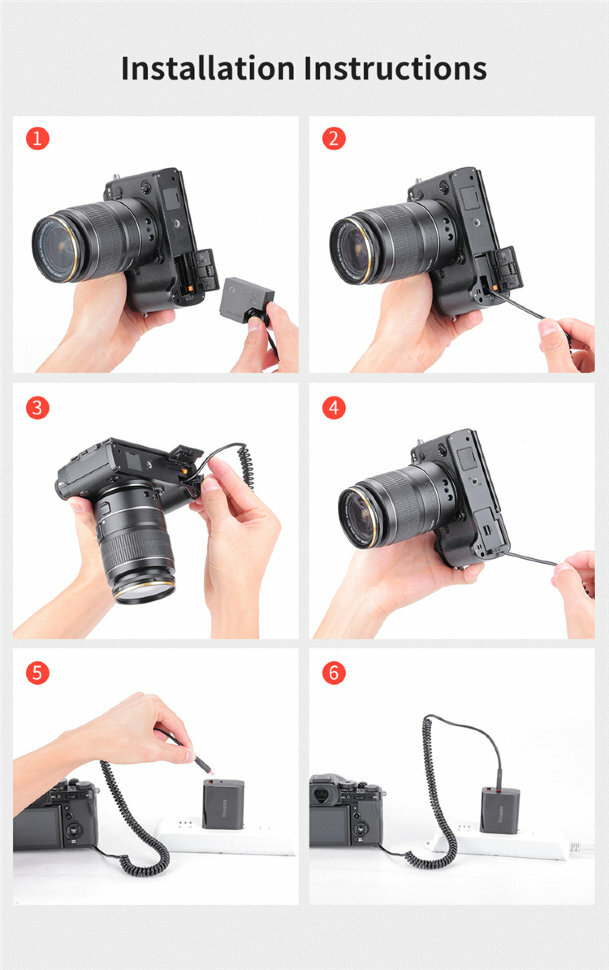 Installation Instructions

1

2

3

4

5

6