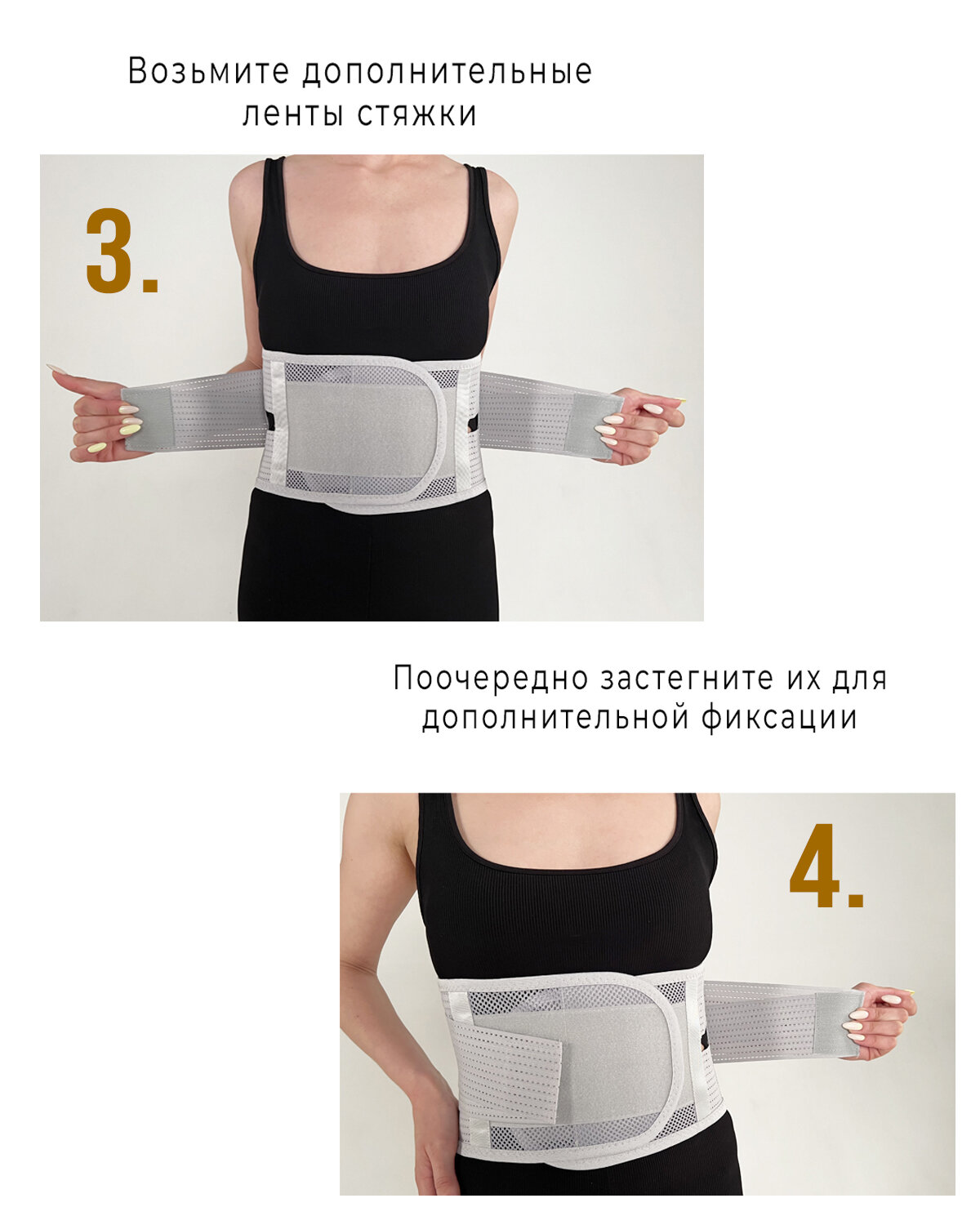 Возьмите дополнительные ленты стяжки

3.

Поочередно застегните их для дополнительной фиксации

4.