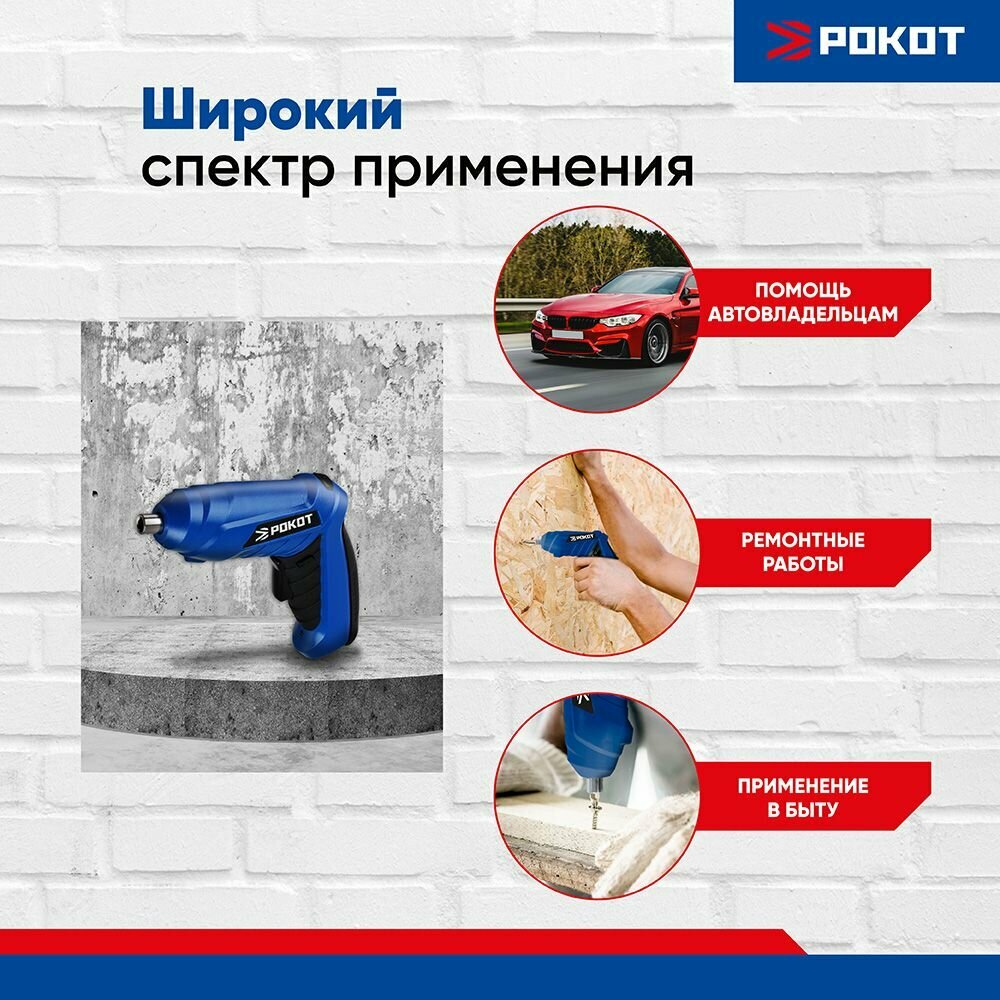 РОКОТ

Широкий спектр применения

РОКОТ

ПОМОЩЬ АВТОВЛАДЕЛЬЦАМ

РЕМОНТНЫЕ РАБОТЫ

ПРИМЕНЕНИЕ В БЫТУ