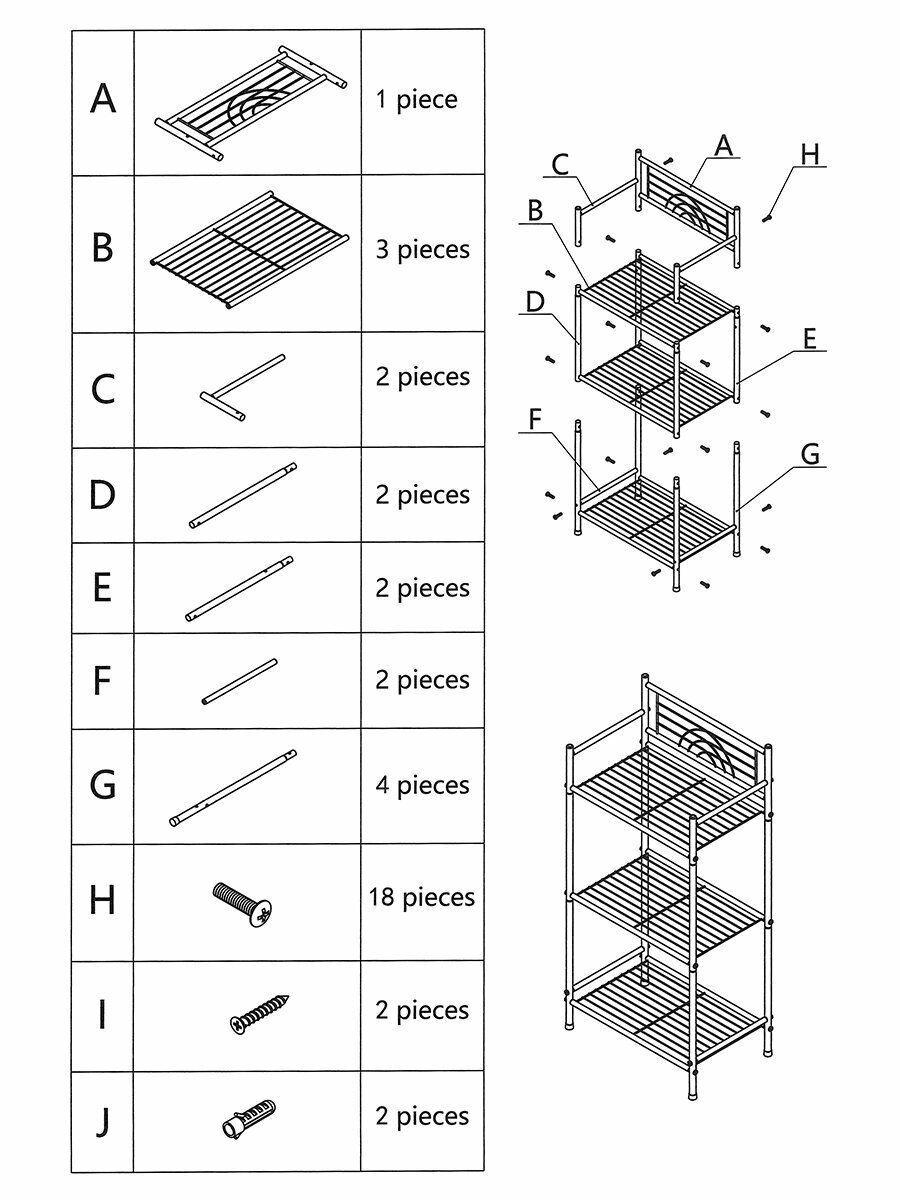 | A | | 1 piece |
|---|---|---|
| B | | 3 pieces |
| C | | 2 pieces |
| D | | 2 pieces |
| E | | 2 pieces |
| F | | 2 pieces |
| G | | 4 pieces |
| H | | 18 pieces |
| I | | 2 pieces |
| J | | 2 pieces |

C
A
H
B
D
E
F
G