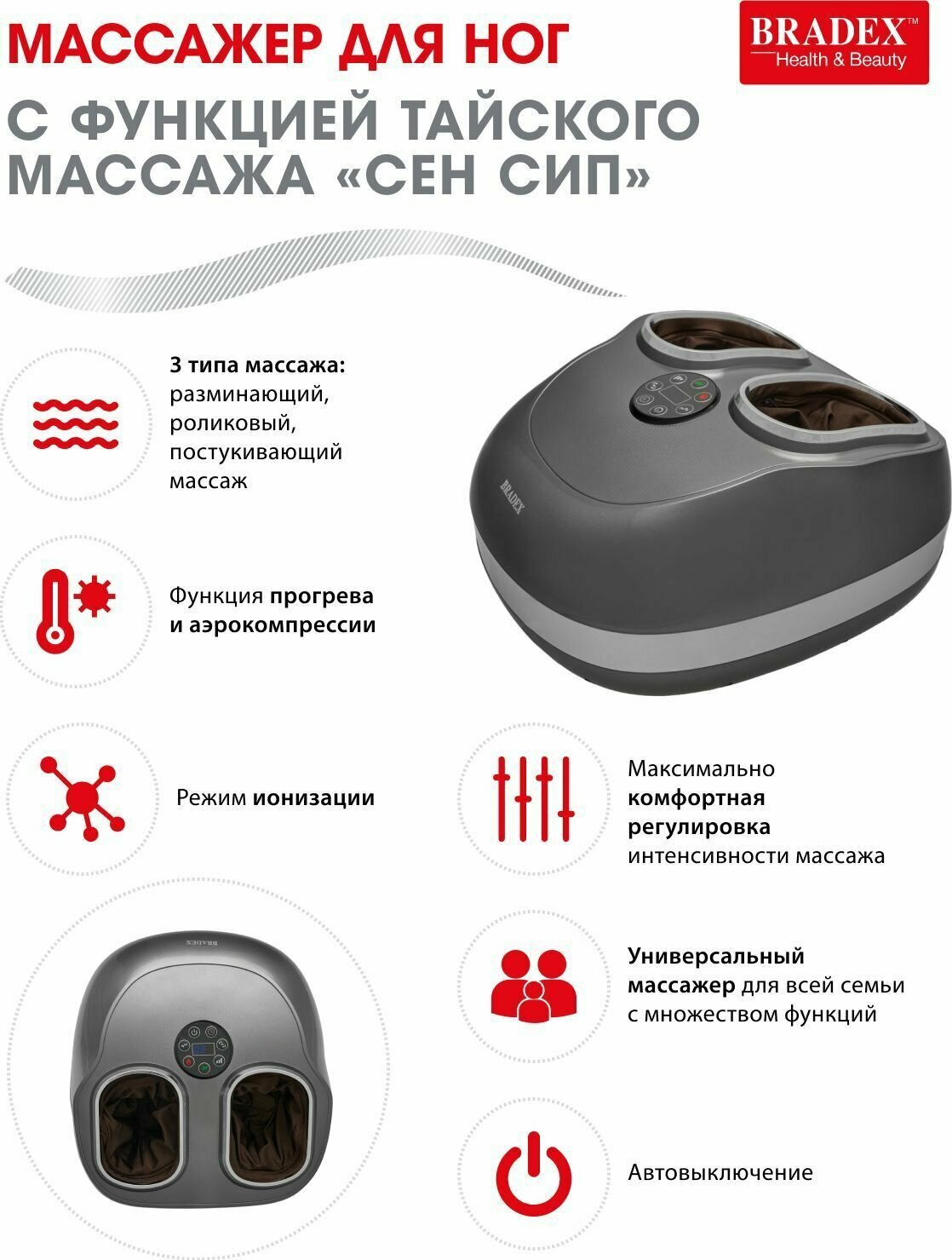 МАССАЖЕР ДЛЯ НОГ

BRADEX™
Health & Beauty

С ФУНКЦИЕЙ ТАЙСКОГО МАССАЖА «СЕН СИП»

3 типа массажа: разминающий, роликовый, постукивающий массаж

BRADEX

Функция прогрева и аэрокомпрессии

Режим ионизации

Максимально комфортная регулировка интенсивности массажа

BRADEX

Универсальный массажер для всей семьи с множеством функций

Автовыключение