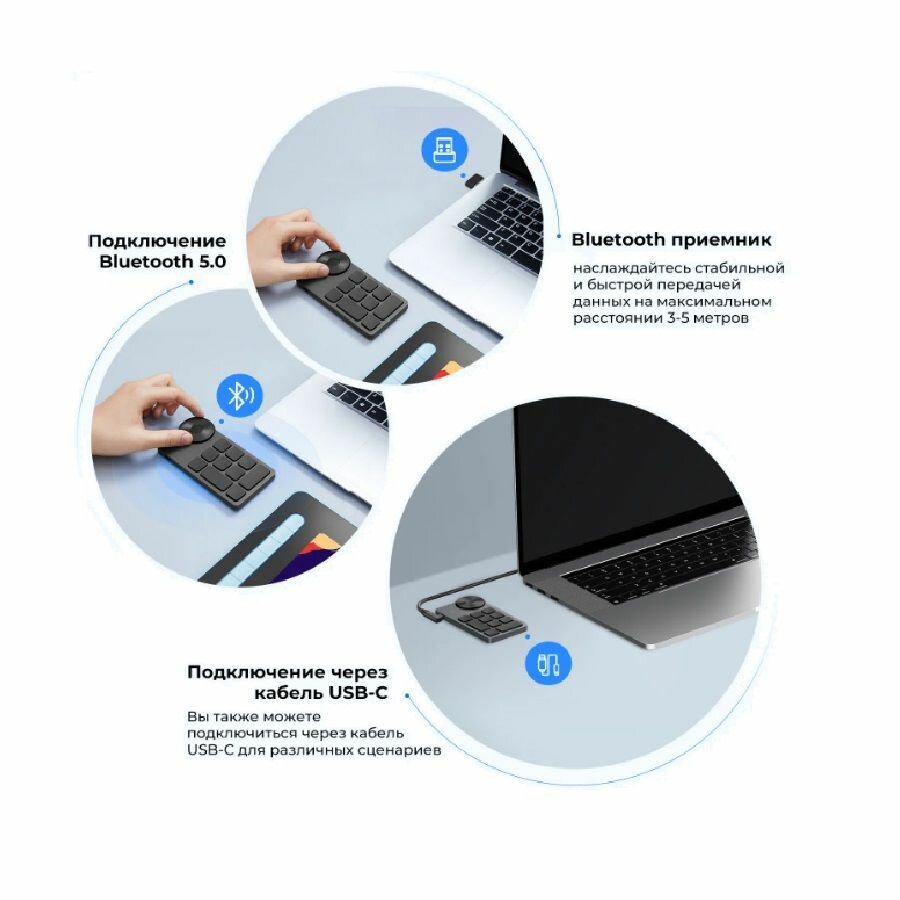 Подключение Bluetooth 5.0

Bluetooth приемник

наслаждайтесь стабильной и быстрой передачей данных на максимальном расстоянии 3-5 метров

Подключение через кабель USB-C

Вы также можете подключиться через кабель USB-C для различных сценариев