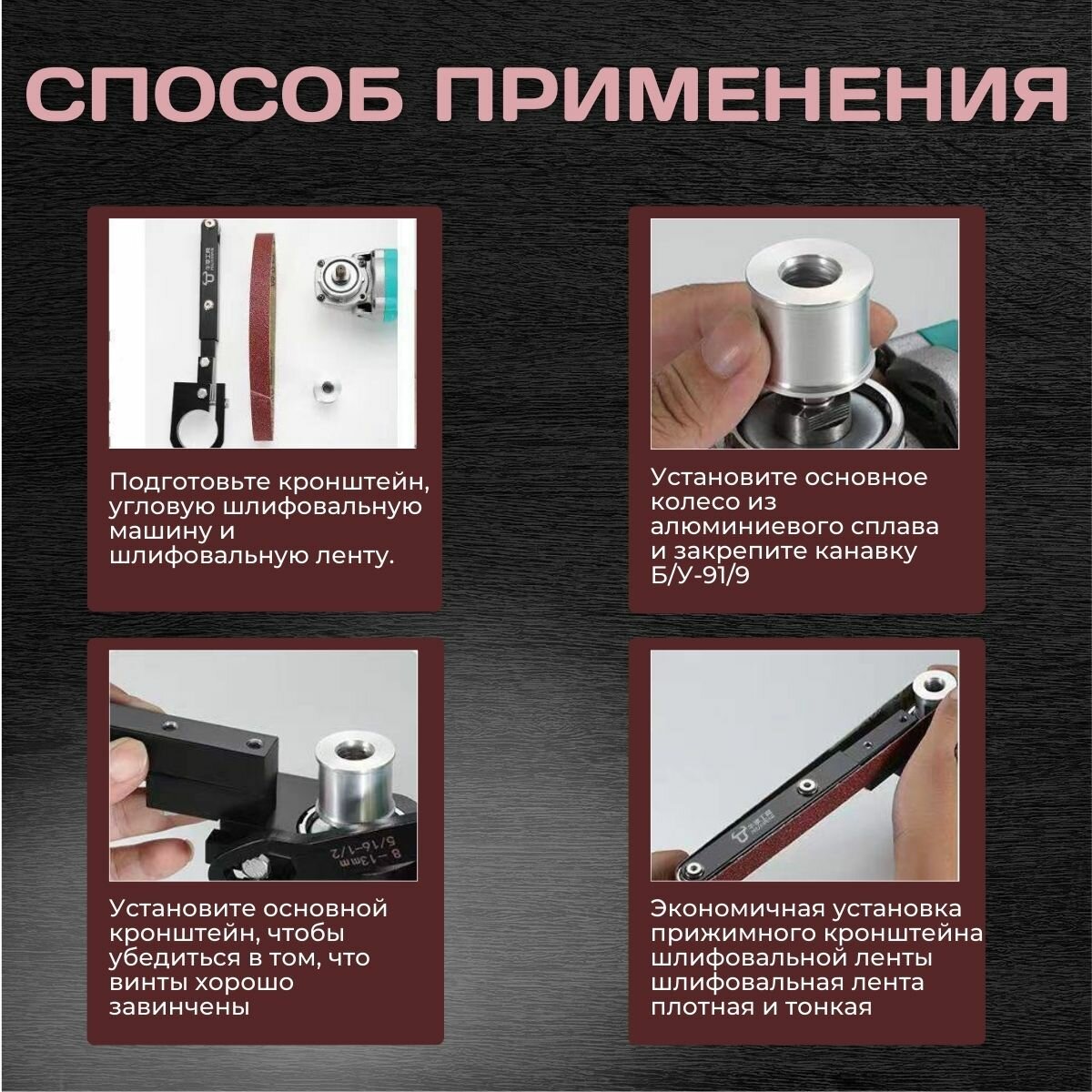 СПОСОБ ПРИМЕНЕНИЯ

Подготовьте кронштейн, угловую шлифовальную машину и шлифовальную ленту.

Установите основное колесо из алюминиевого сплава и закрепите канавку Б/У-91/9

8-13mm
5/16-1/2

Установите основной кронштейн, чтобы убедиться в том, что винты хорошо завинчены

Экономичная установка прижимного кронштейна шлифовальной ленты шлифовальная лента плотная и тонкая