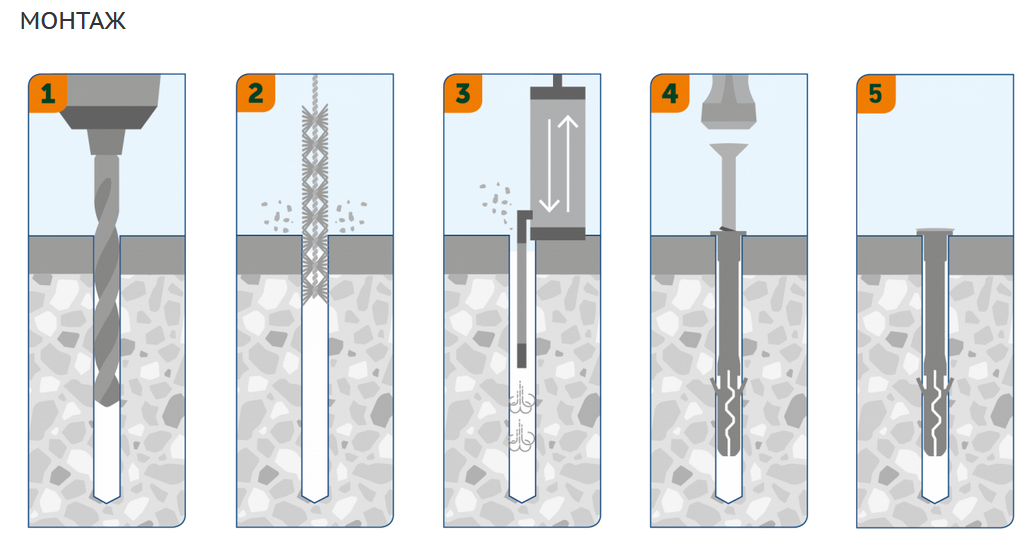 МОНТАЖ

1

2

3

4

5