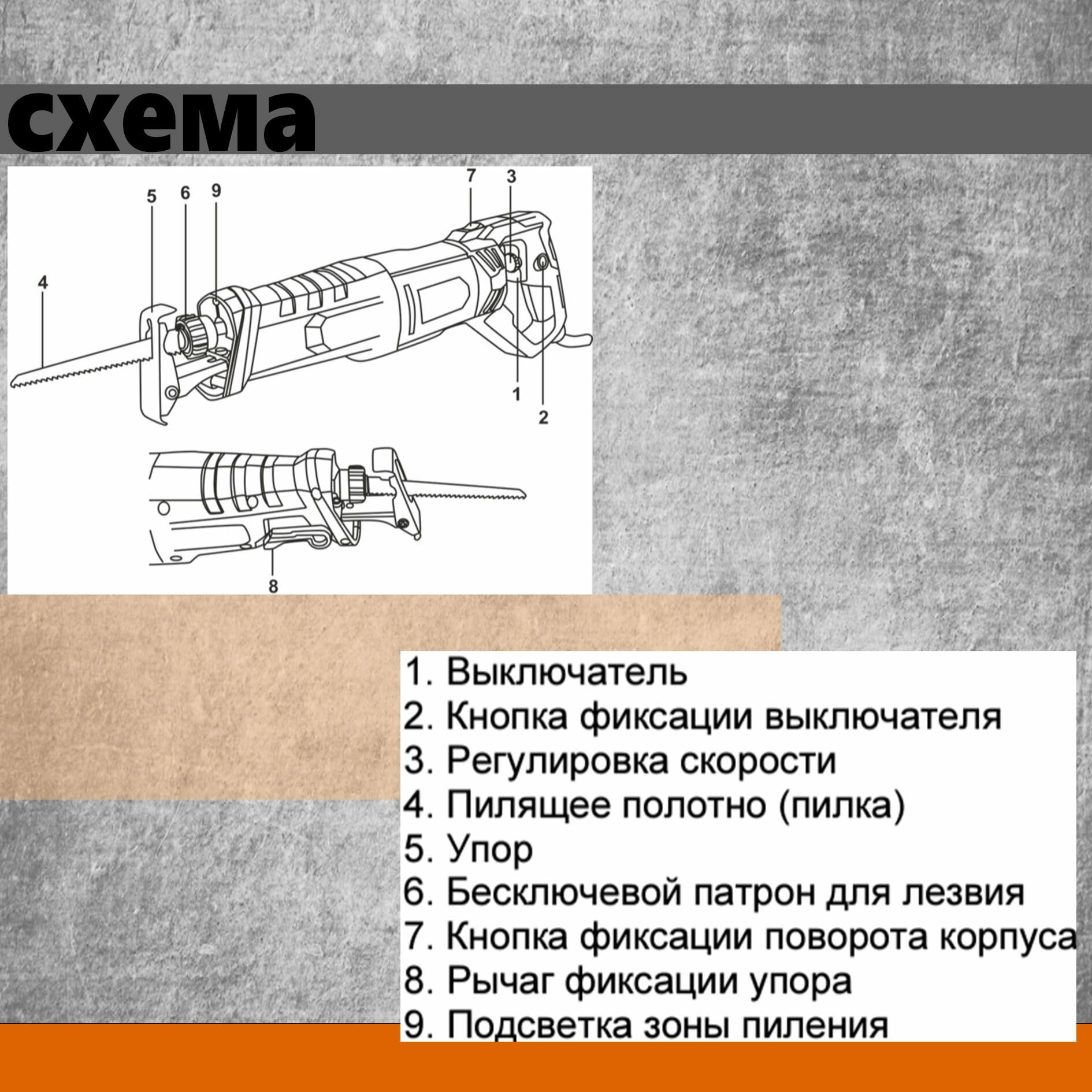 схема

5 6 9 7 3

4

1

2

8

1. Выключатель
2. Кнопка фиксации выключателя
3. Регулировка скорости
4. Пилящее полотно (пилка)
5. Упор
6. Бесключевой патрон для лезвия
7. Кнопка фиксации поворота корпуса
8. Рычаг фиксации упора
9. Подсветка зоны пиления