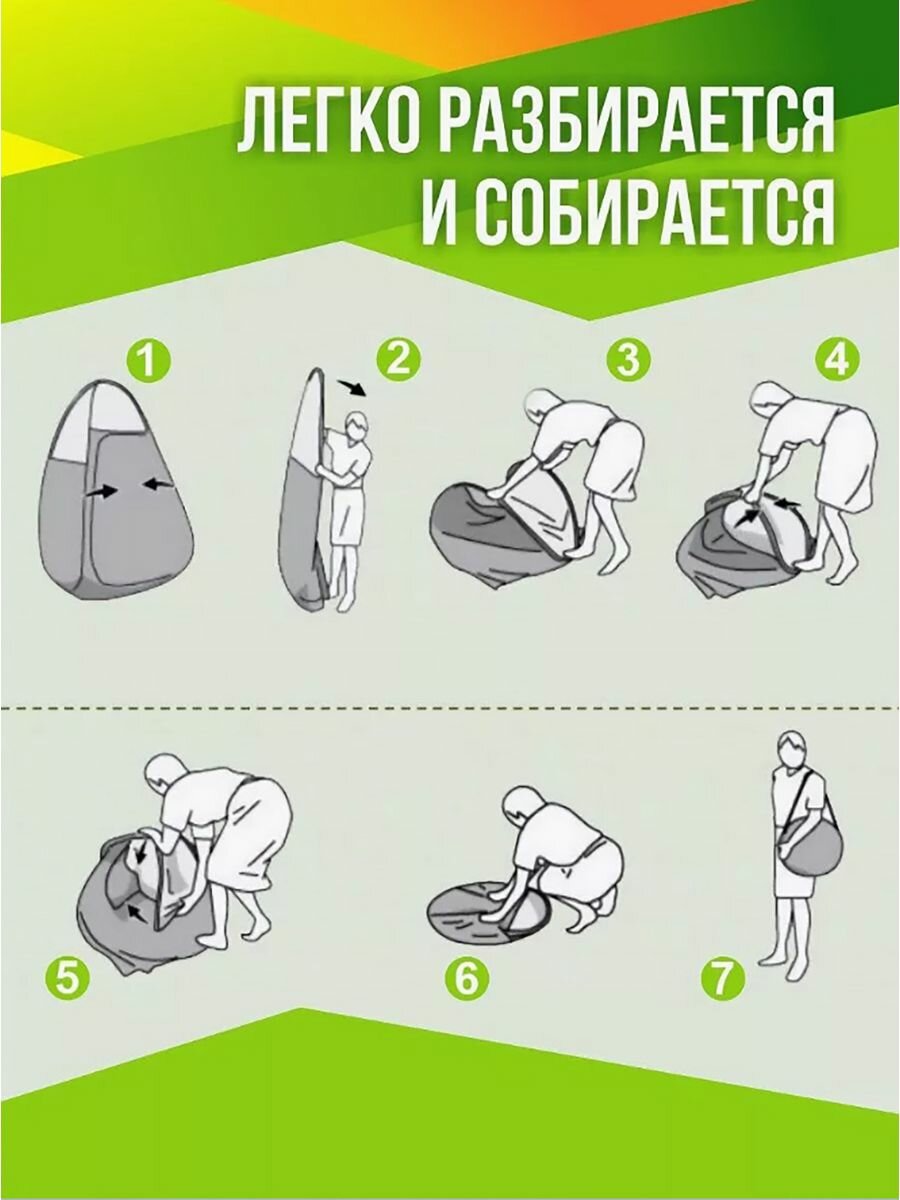 ЛЕГКО РАЗБИРАЕТСЯ
И СОБИРАЕТСЯ

1
2
3
4
5
6
7