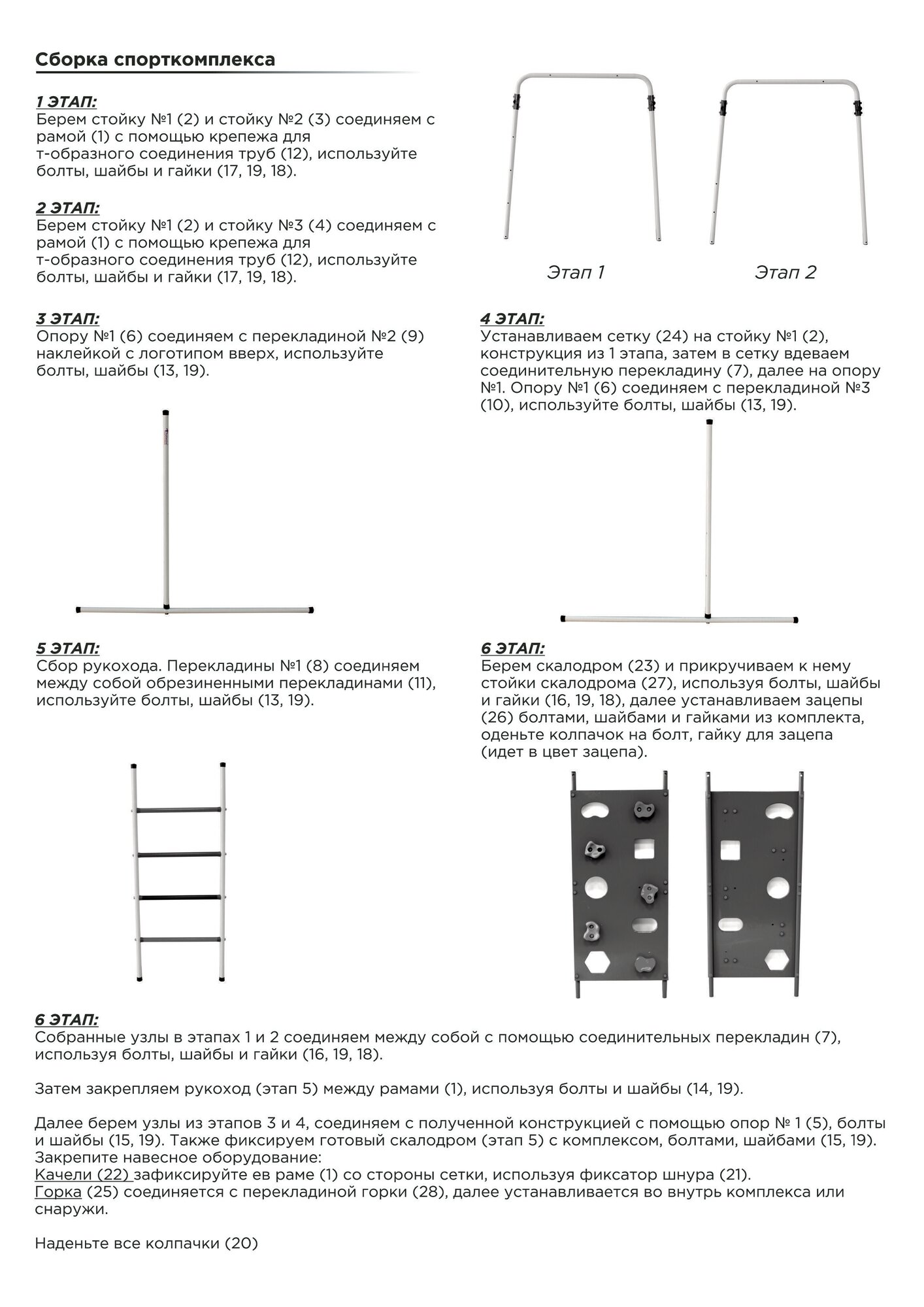 Сборка спорткомплекса

1 ЭТАП:
Берем стойку №1 (2) и стойку №2 (3) соединяем с рамой (1) с помощью крепежа для т-образного соединения труб (12), используйте болты, шайбы и гайки (17, 19, 18).

2 ЭТАП:
Берем стойку №1 (2) и стойку №3 (4) соединяем с рамой (1) с помощью крепежа для т-образного соединения труб (12), используйте болты, шайбы и гайки (17, 19, 18).

Этап 1

Этап 2

3 ЭТАП:
Опору №1 (6) соединяем с перекладиной №2 (9) наклейкой с логотипом вверх, используйте болты, шайбы (13, 19).

4 ЭТАП:
Устанавливаем сетку (24) на стойку №1 (2), конструкция из 1 этапа, затем в сетку вдеваем соединительную перекладину (7), далее на опору №1. Опору №1 (6) соединяем с перекладиной №3 (10), используйте болты, шайбы (13, 19).

5 ЭТАП:
Сбор рукохода. Перекладины №1 (8) соединяем между собой обрезиненными перекладинами (11), используйте болты, шайбы (13, 19).

6 ЭТАП:
Берем скалодром (23) и прикручиваем к нему стойки скалодрома (27), используя болты, шайбы и гайки (16, 19, 18), далее устанавливаем зацепы (26) болтами, шайбами и гайками из комплекта, оденьте колпачок на болт, гайку для зацепа (идет в цвет зацепа).

6 ЭТАП:
Собранные узлы в этапах 1 и 2 соединяем между собой с помощью соединительных перекладин (7), используя болты, шайбы и гайки (16, 19, 18).

Затем закрепляем рукоход (этап 5) между рамами (1), используя болты и шайбы (14, 19).

Далее берем узлы из этапов 3 и 4, соединяем с полученной конструкцией с помощью опор № 1 (5), болты и шайбы (15, 19). Также фиксируем готовый скалодром (этап 5) с комплексом, болтами, шайбами (15, 19).
Закрепите навесное оборудование:
Качели (22) зафиксируйте ев раме (1) со стороны сетки, используя фиксатор шнура (21).
Горка (25) соединяется с перекладиной горки (28), далее устанавливается во внутрь комплекса или снаружи.

Наденьте все колпачки (20)