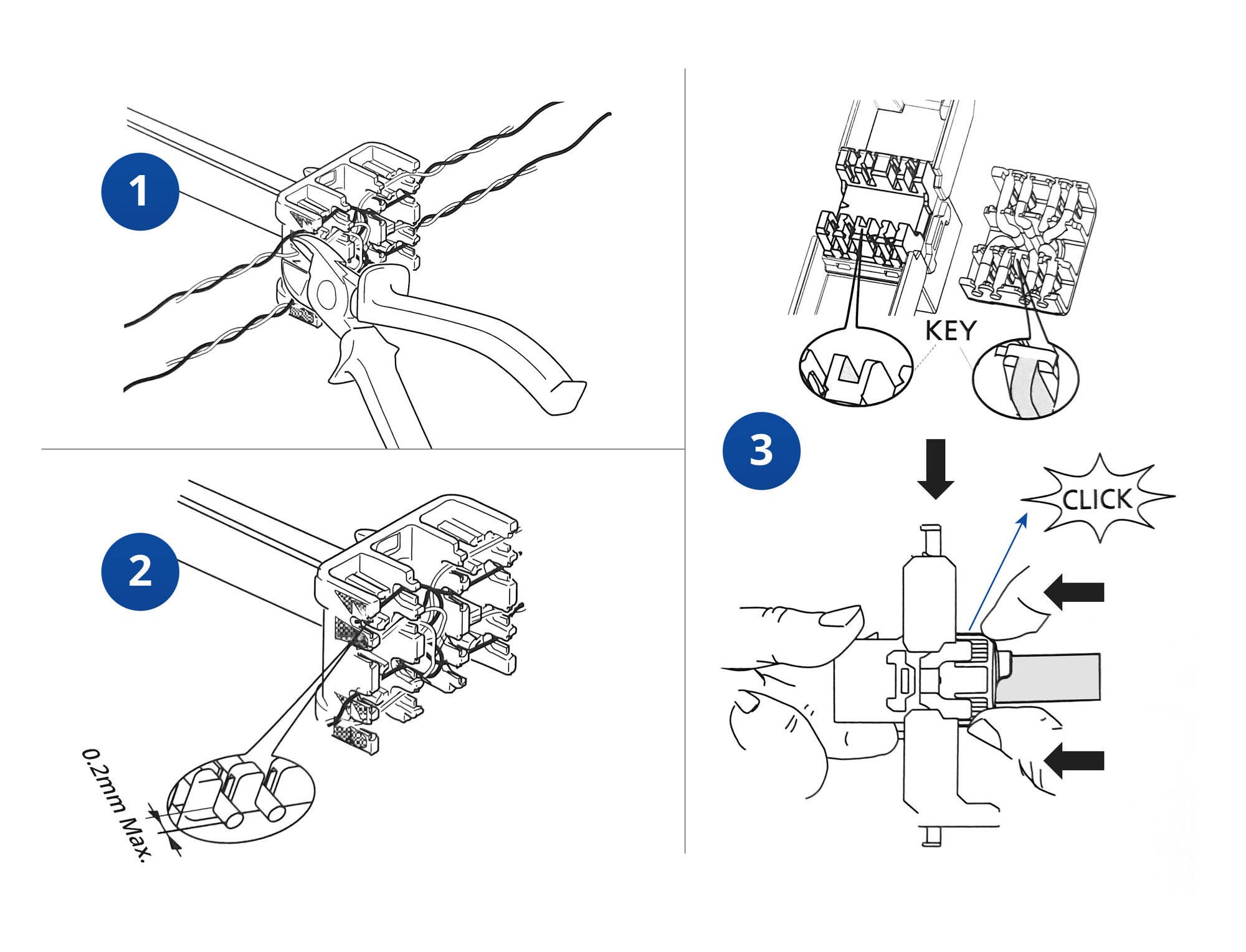 1

2

0.2mm Max.

KEY

3

CLICK