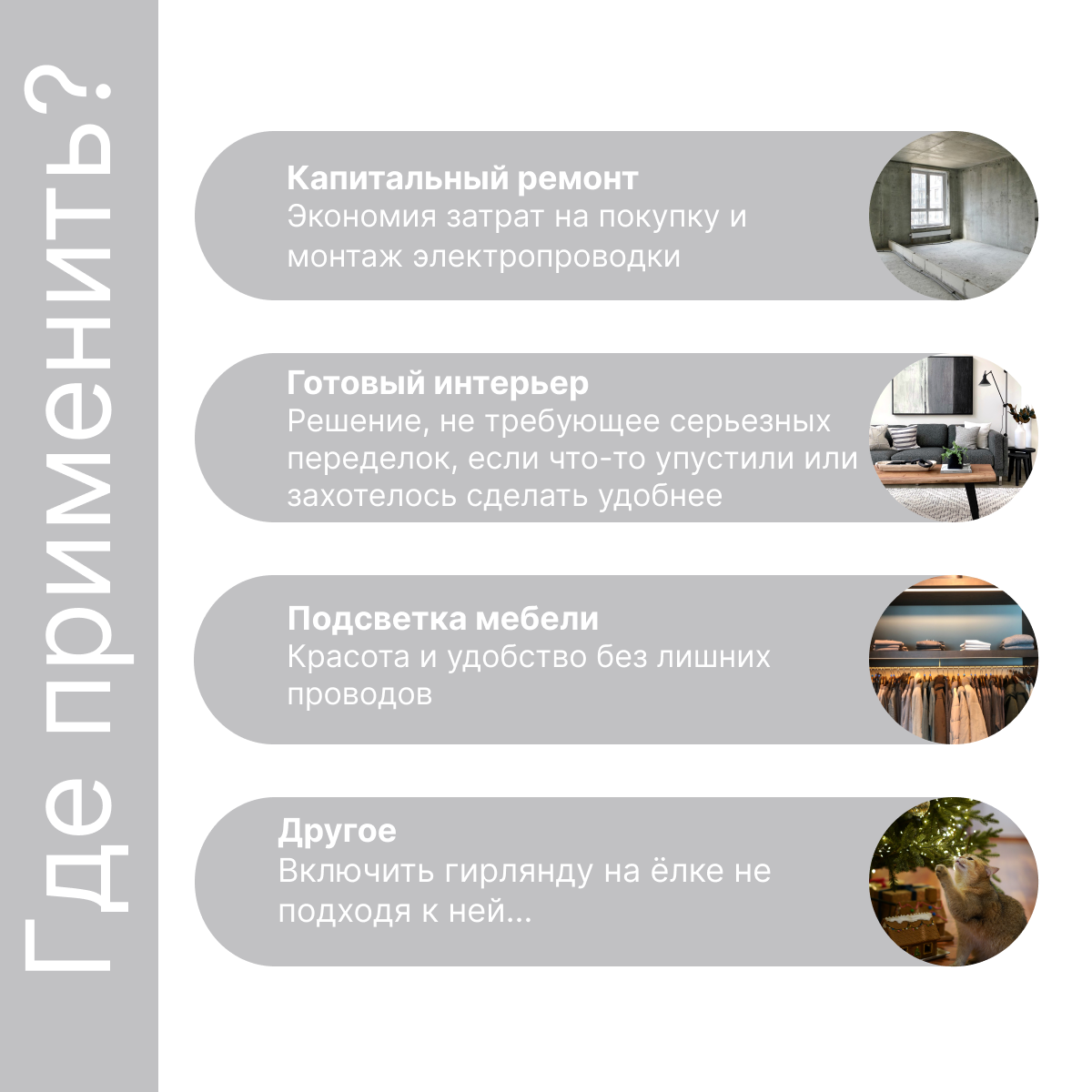 Где применить?

Капитальный ремонт
Экономия затрат на покупку и монтаж электропроводки

Готовый интерьер
Решение, не требующее серьезных переделок, если что-то упустили или захотелось сделать удобнее

Подсветка мебели
Красота и удобство без лишних проводов

Другое
Включить гирлянду на ёлке не подходя к ней...