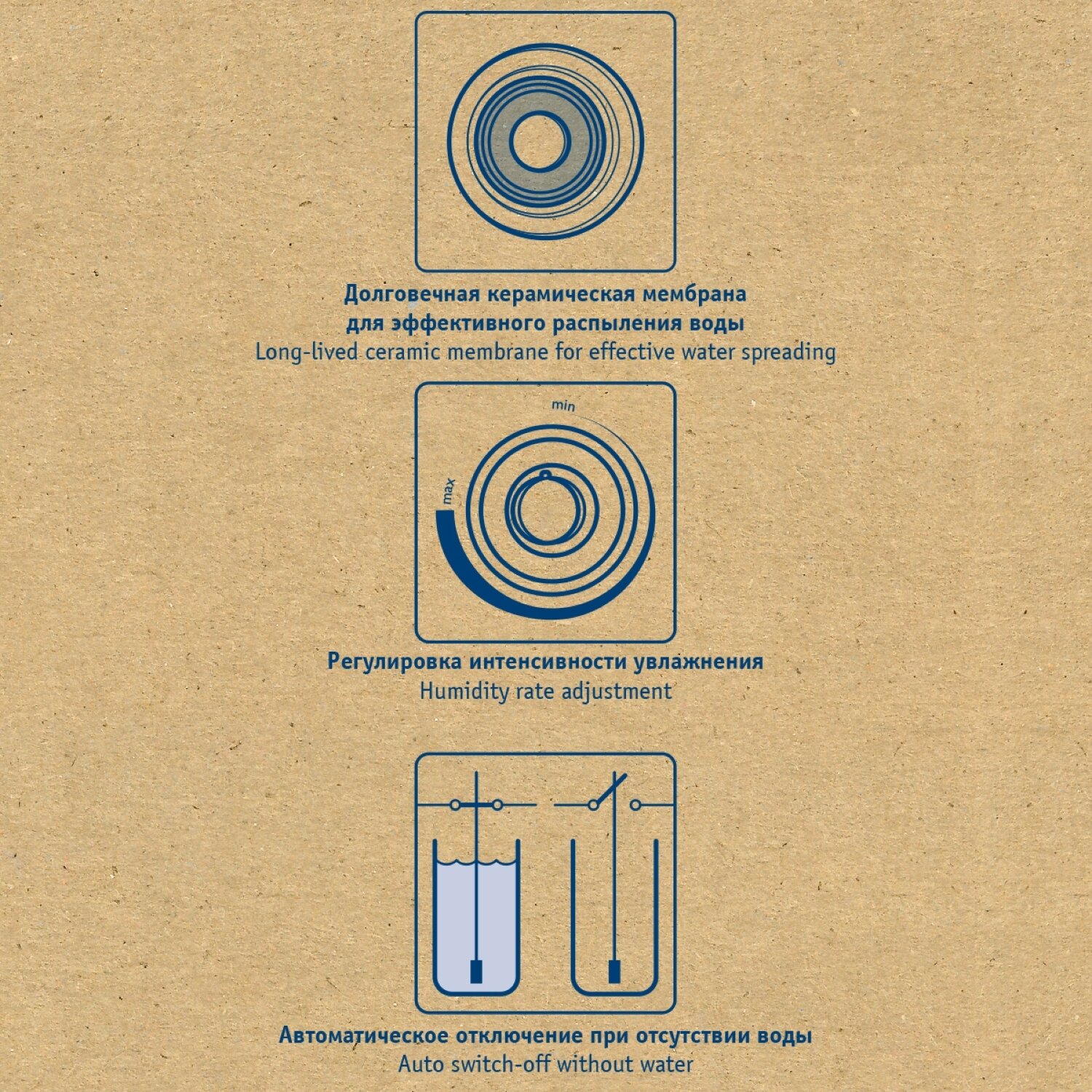 Долговечная керамическая мембрана для эффективного распыления воды
Long-lived ceramic membrane for effective water spreading

min
max

Регулировка интенсивности увлажнения
Humidity rate adjustment

Автоматическое отключение при отсутствии воды
Auto switch-off without water