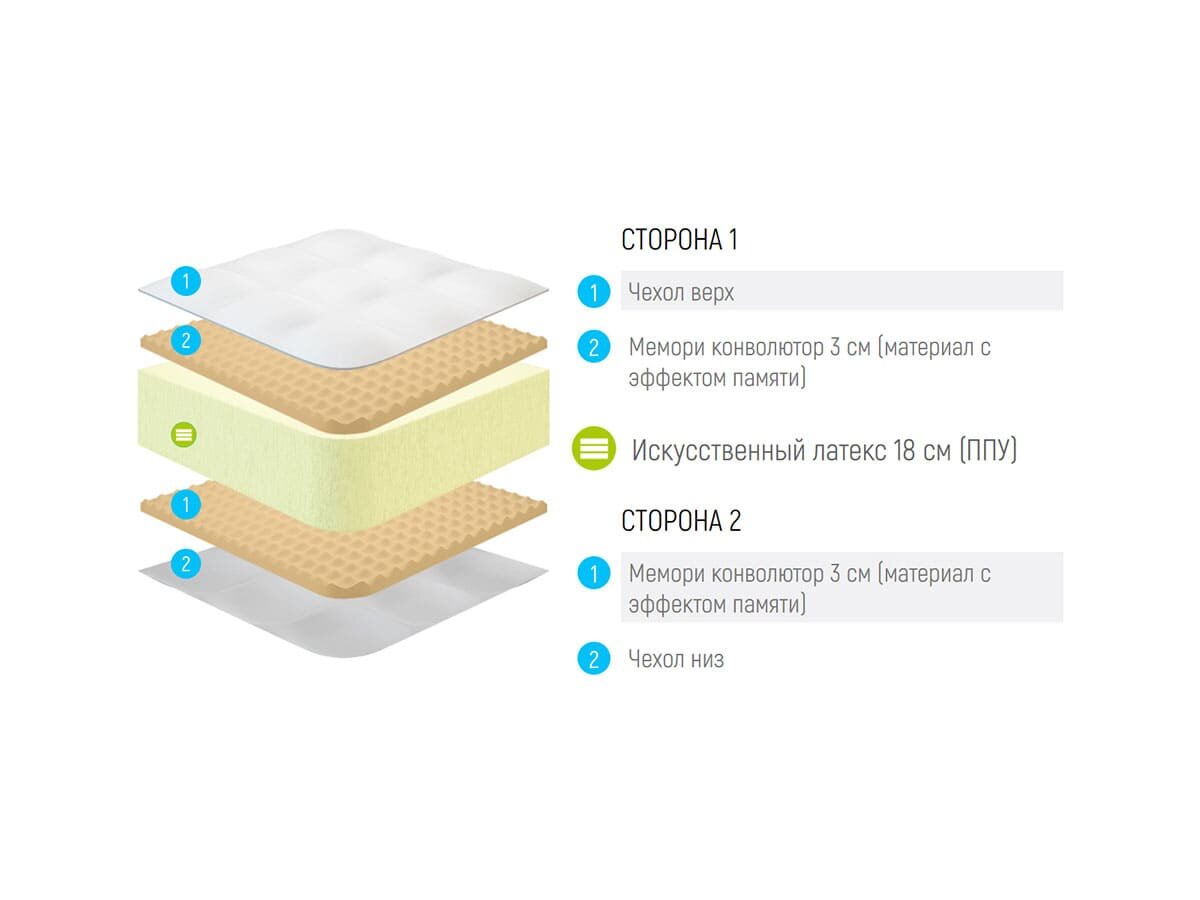 1
2
1
2

СТОРОНА 1

1 Чехол верх

2 Мемори конволютор 3 см (материал с эффектом памяти)

Искусственный латекс 18 см (ППУ)

СТОРОНА 2

1 Мемори конволютор 3 см (материал с эффектом памяти)

2 Чехол низ