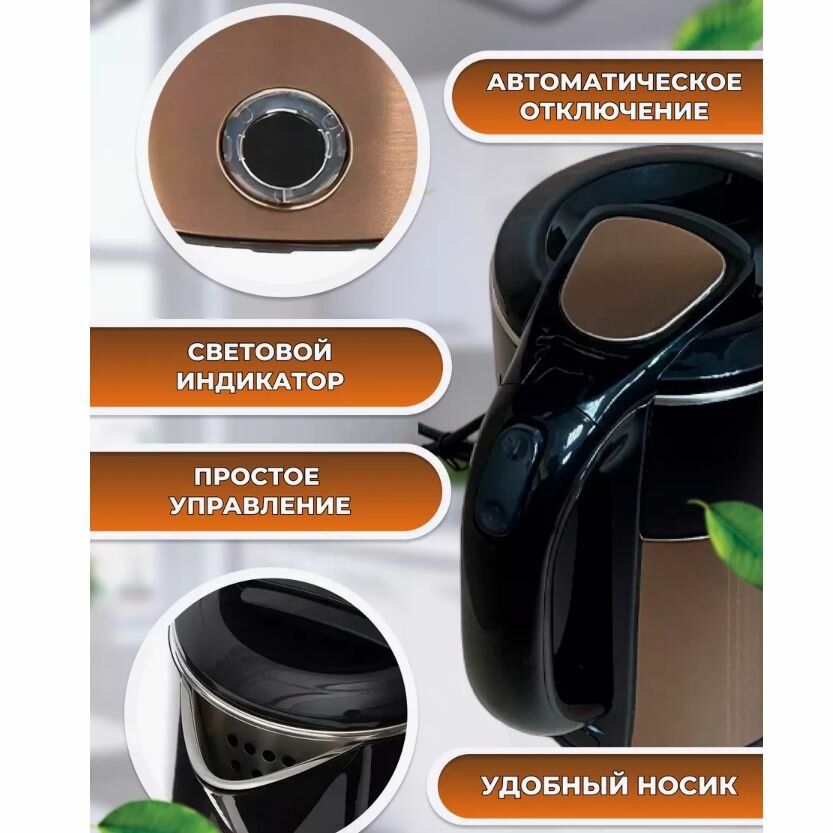 АВТОМАТИЧЕСКОЕ ОТКЛЮЧЕНИЕ

СВЕТОВОЙ ИНДИКАТОР

ПРОСТОЕ УПРАВЛЕНИЕ

УДОБНЫЙ НОСИК