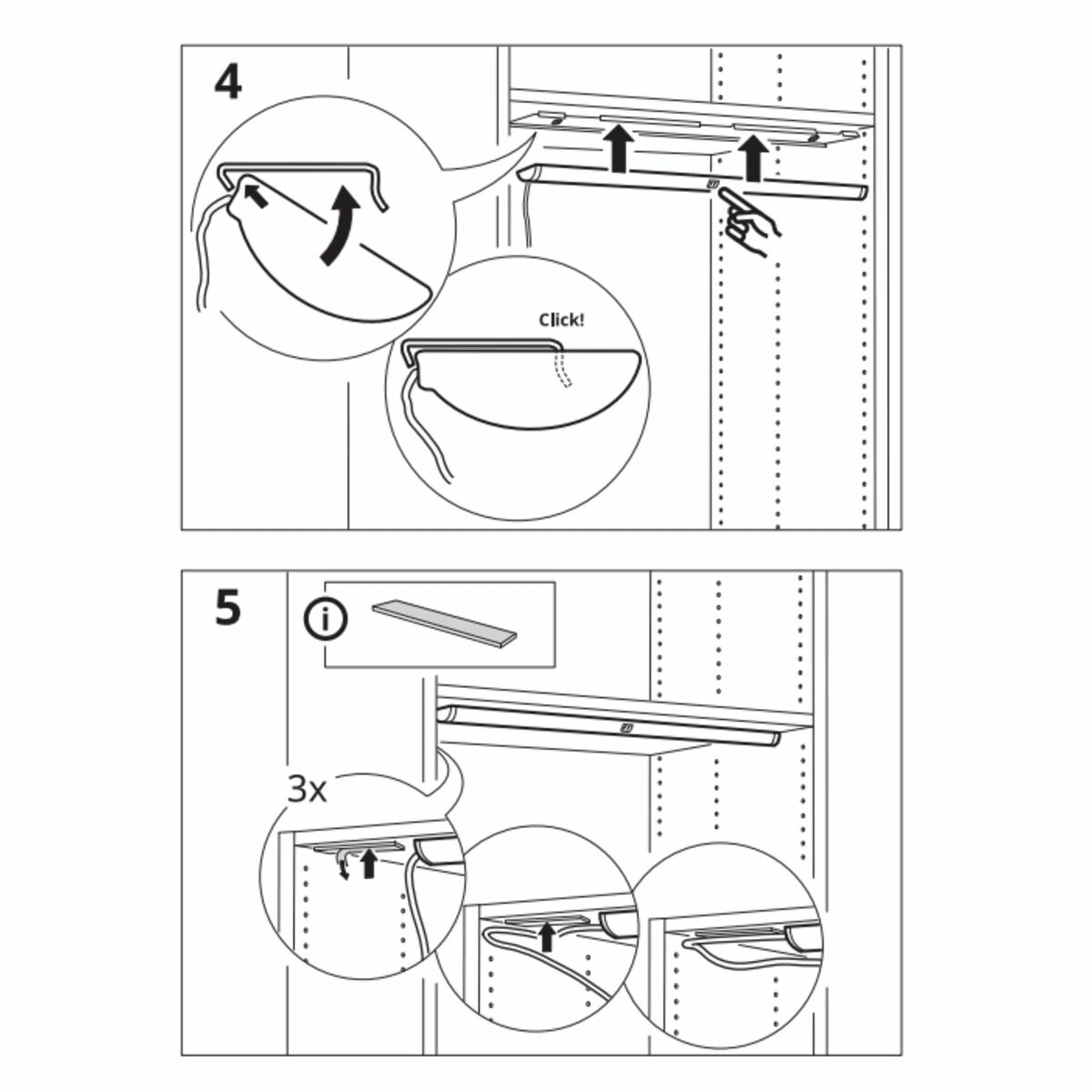 4

Click!

5

3x