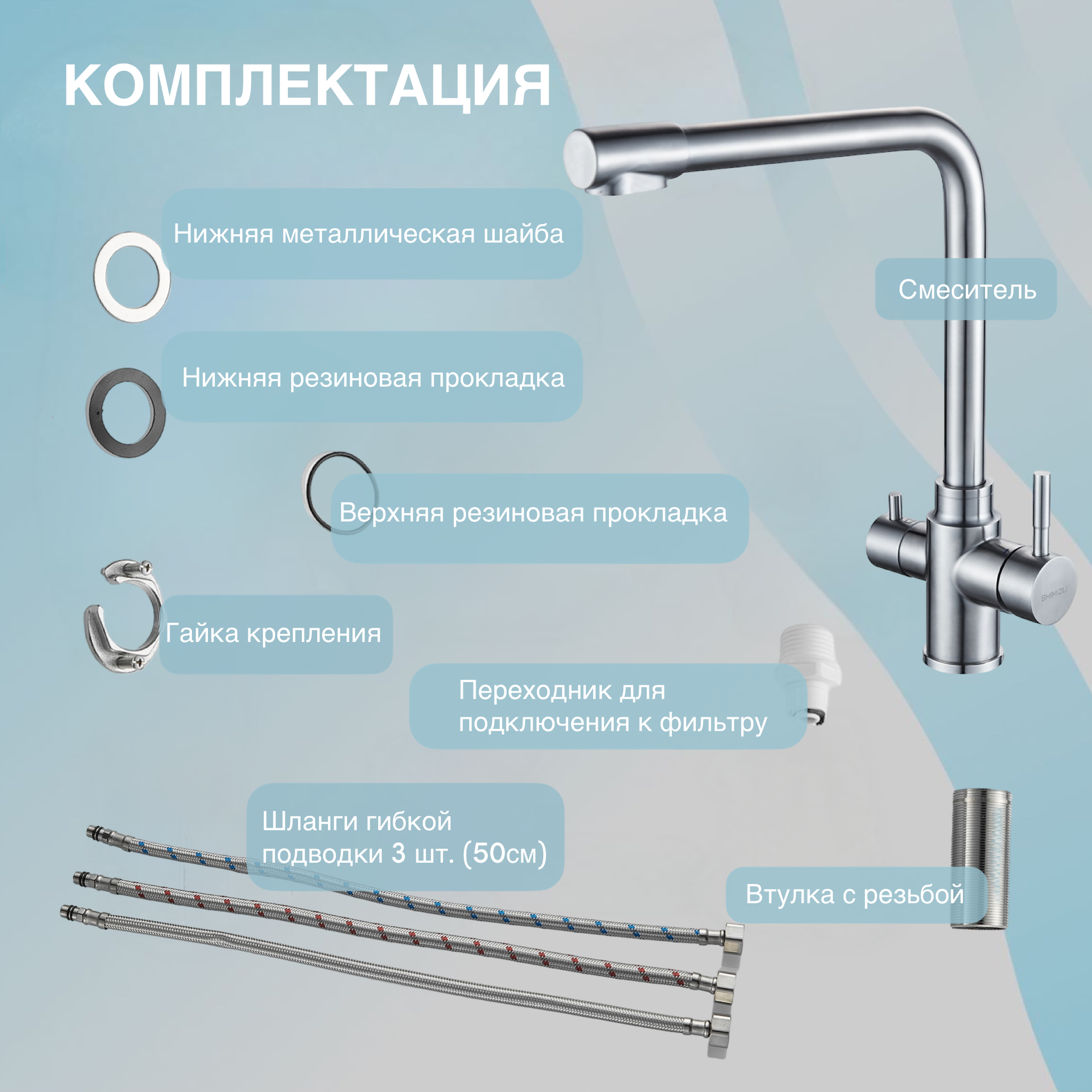 КОМПЛЕКТАЦИЯ

Нижняя металлическая шайба

Смеситель

Нижняя резиновая прокладка

Верхняя резиновая прокладка

SHIMIZU

Гайка крепления

Переходник для подключения к фильтру

Шланги гибкой подводки 3 шт. (50см)

Втулка с резьбой