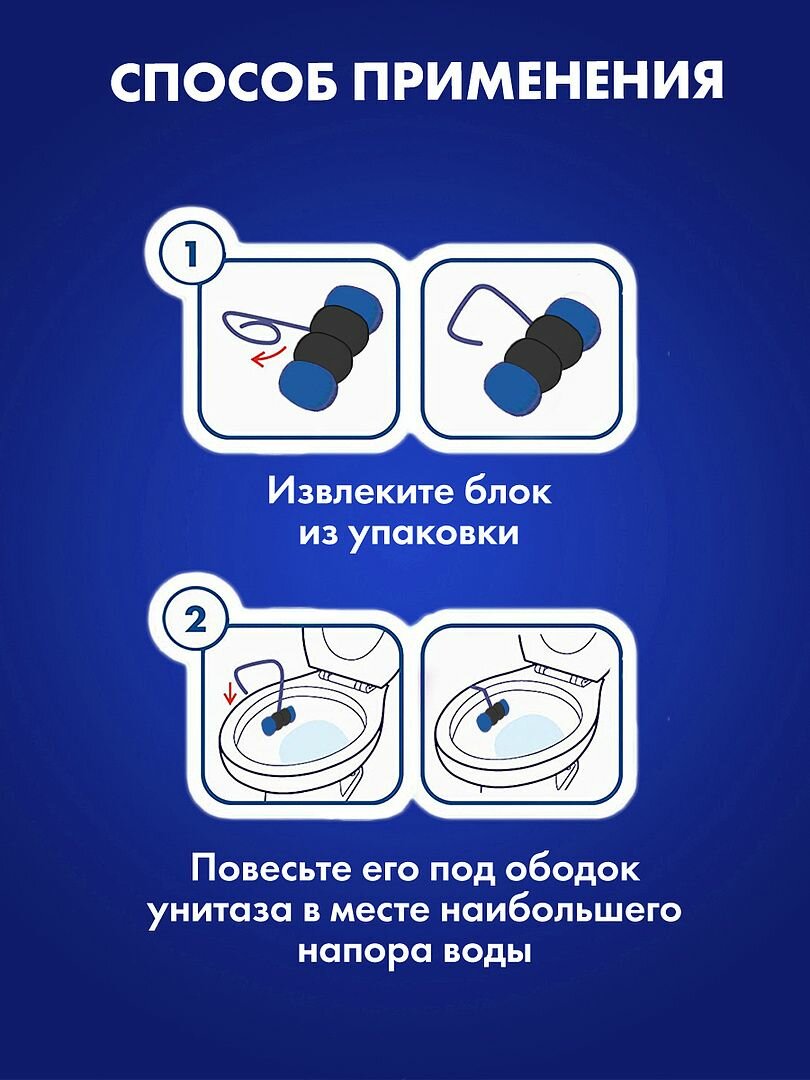 СПОСОБ ПРИМЕНЕНИЯ

1

Извлеките блок из упаковки

2

Повесьте его под ободок унитаза в месте наибольшего напора воды