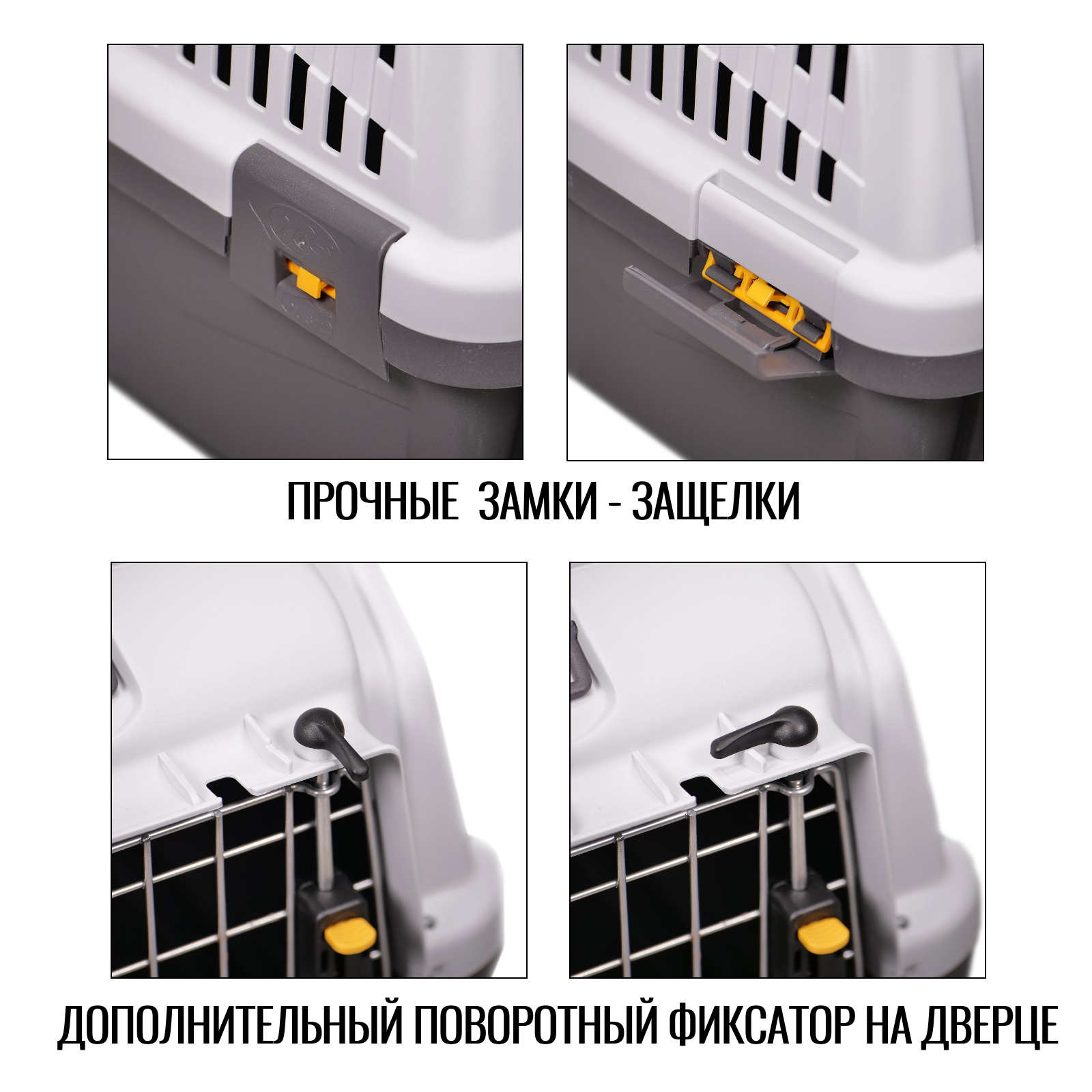 ПРОЧНЫЕ ЗАМКИ - ЗАЩЕЛКИ

ДОПОЛНИТЕЛЬНЫЙ ПОВОРОТНЫЙ ФИКСАТОР НА ДВЕРЦЕ