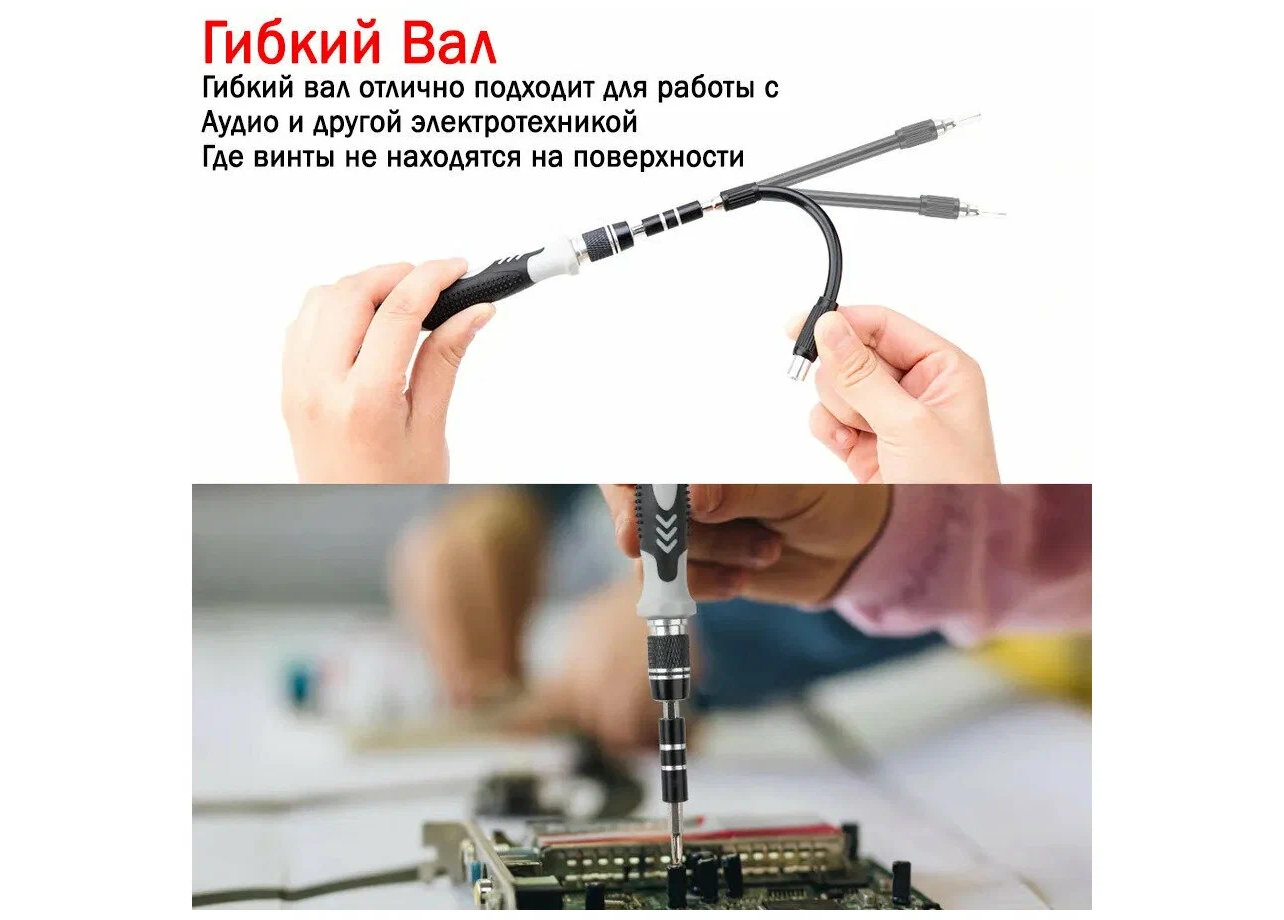 Гибкий Вал

Гибкий вал отлично подходит для работы с Аудио и другой электротехникой Где винты не находятся на поверхности