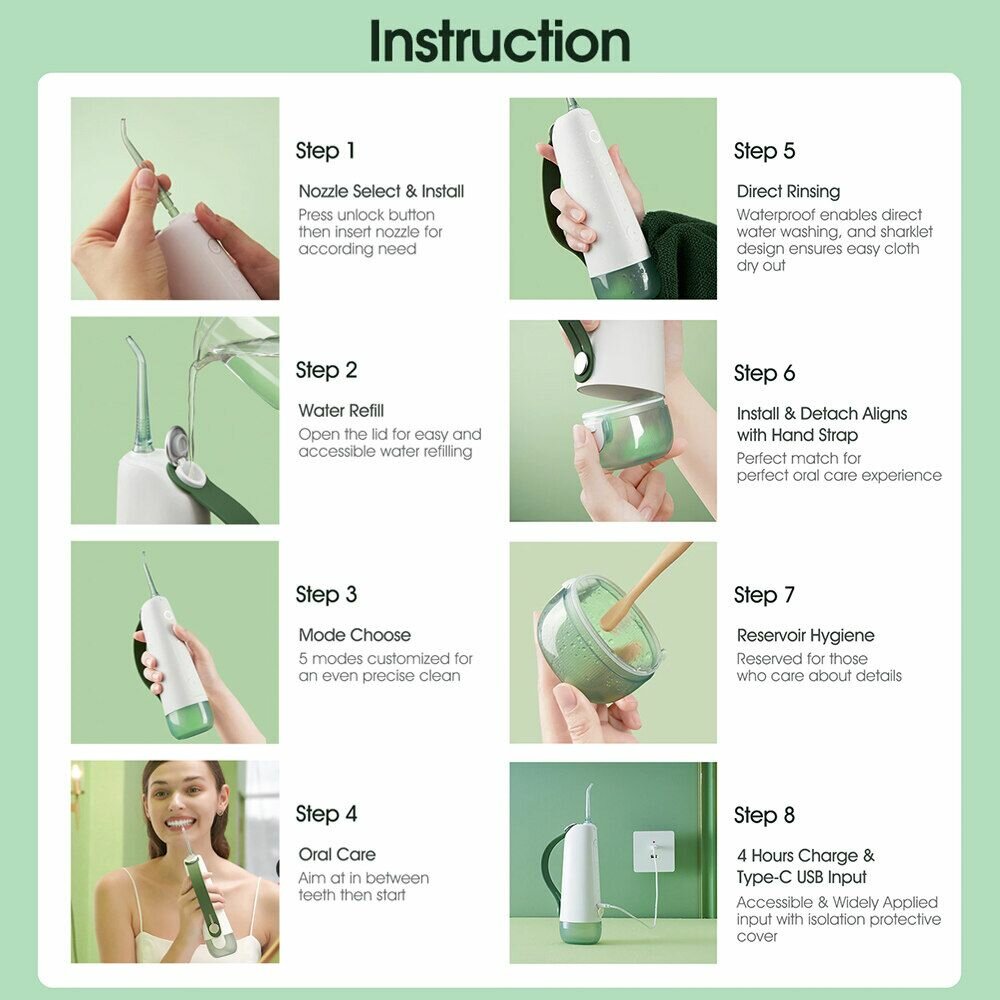 Instruction

Step 1
Nozzle Select & Install
Press unlock button then insert nozzle for according need

Step 2
Water Refill
Open the lid for easy and accessible water refilling

Step 3
Mode Choose
5 modes customized for an even precise clean

Step 4
Oral Care
Aim at in between teeth then start

Step 5
Direct Rinsing
Waterproof enables direct water washing, and sharklet design ensures easy cloth dry out

Step 6
Install & Detach Aligns with Hand Strap
Perfect match for perfect oral care experience

Step 7
Reservoir Hygiene
Reserved for those who care about details

Step 8
4 Hours Charge & Type-C USB Input
Accessible & Widely Applied input with isolation protective cover