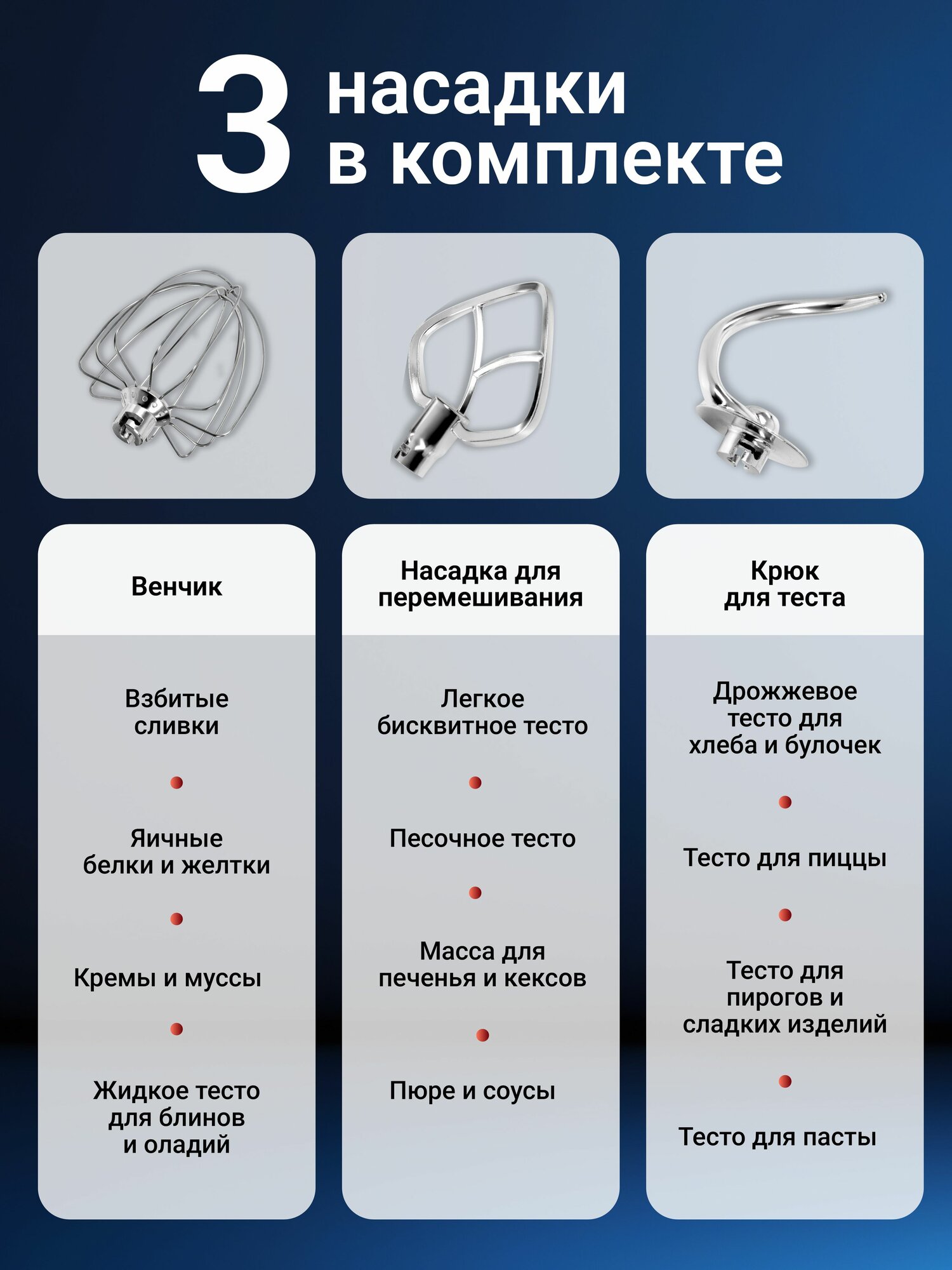 3 насадки в комплекте

Венчик

Взбитые сливки

Яичные белки и желтки

Кремы и муссы

Жидкое тесто для блинов и оладий

Насадка для перемешивания

Легкое бисквитное тесто

Песочное тесто

Масса для печенья и кексов

Пюре и соусы

Крюк для теста

Дрожжевое тесто для хлеба и булочек

Тесто для пиццы

Тесто для пирогов и сладких изделий

Тесто для пасты