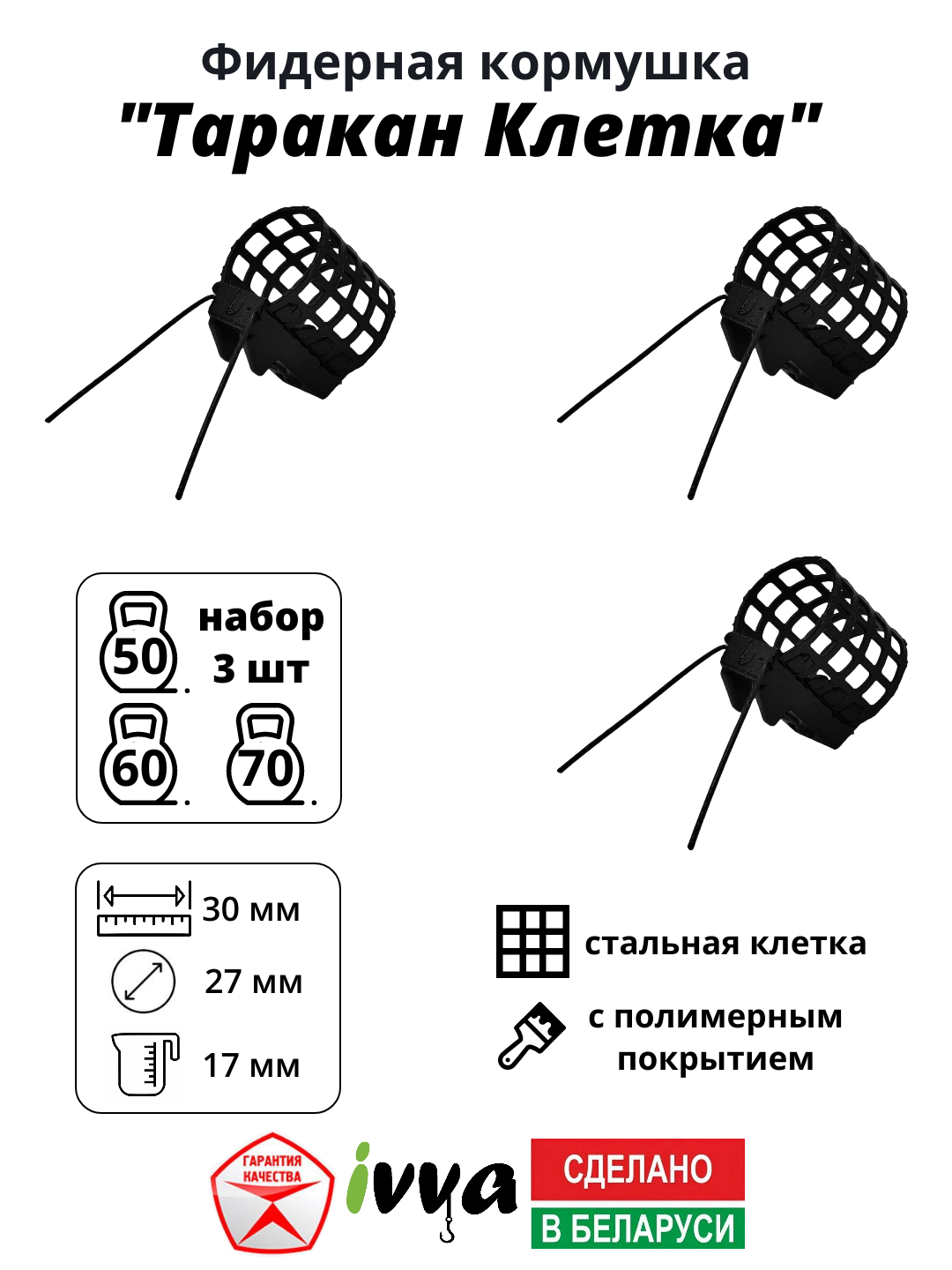 Фидерная кормушка
"Таракан Клетка"

50
набор
3 шт
60
70

30 мм
27 мм
17 мм

стальная клетка

с полимерным покрытием

ГАРАНТИЯ КАЧЕСТВА

ivva

СДЕЛАНО
В БЕЛАРУСИ