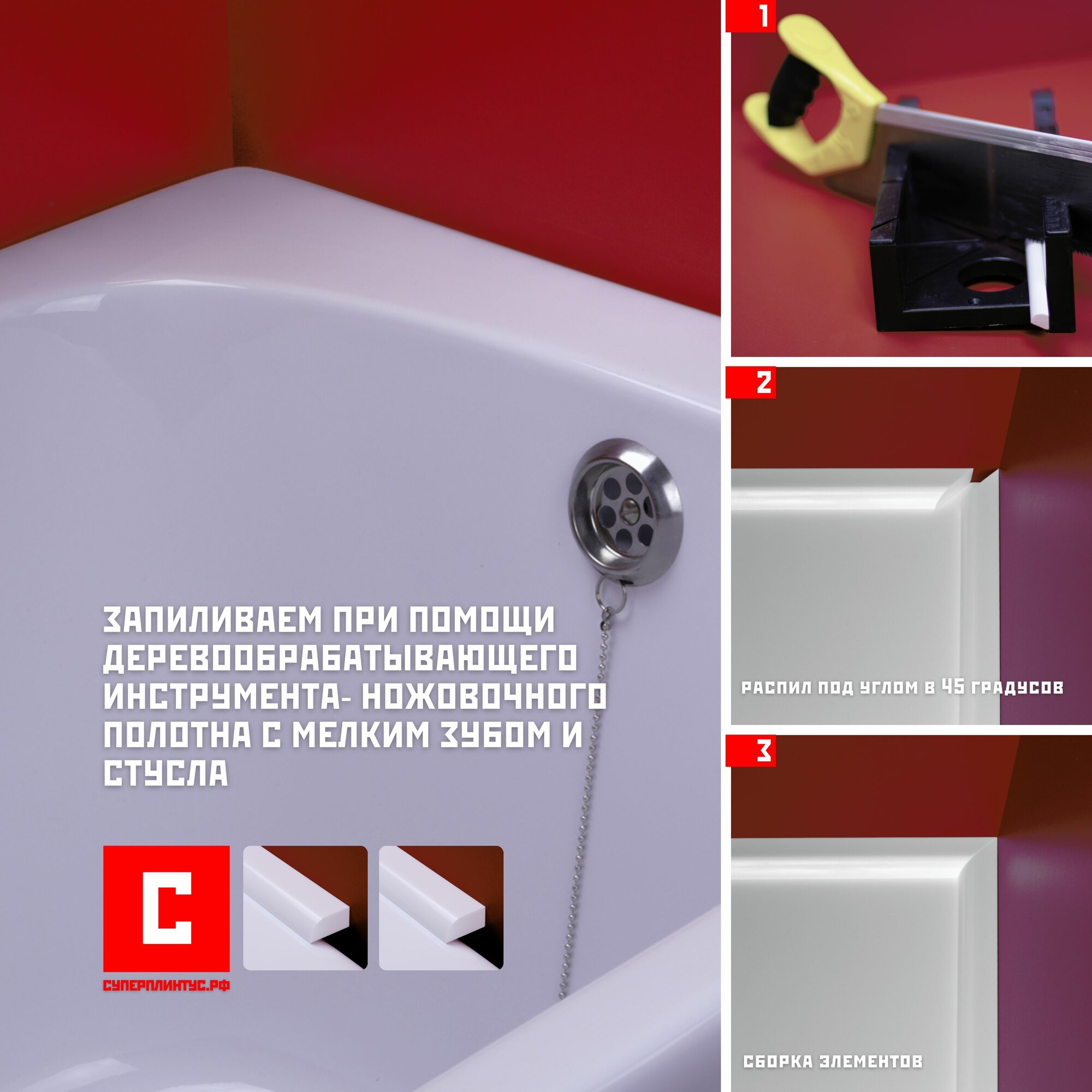 ЗАПИЛИВАЕМ ПРИ ПОМОЩИ ДЕРЕВООБРАБАТЫВАЮЩЕГО ИНСТРУМЕНТА- НОЖОВОЧНОГО ПОЛОТНА С МЕЛКИМ ЗУБОМ И СТУСЛА

С

СУПЕРПЛИНТУС.РФ

1

2

РАСПИЛ ПОД УГЛОМ В 45 ГРАДУСОВ

3

СБОРКА ЭЛЕМЕНТОВ