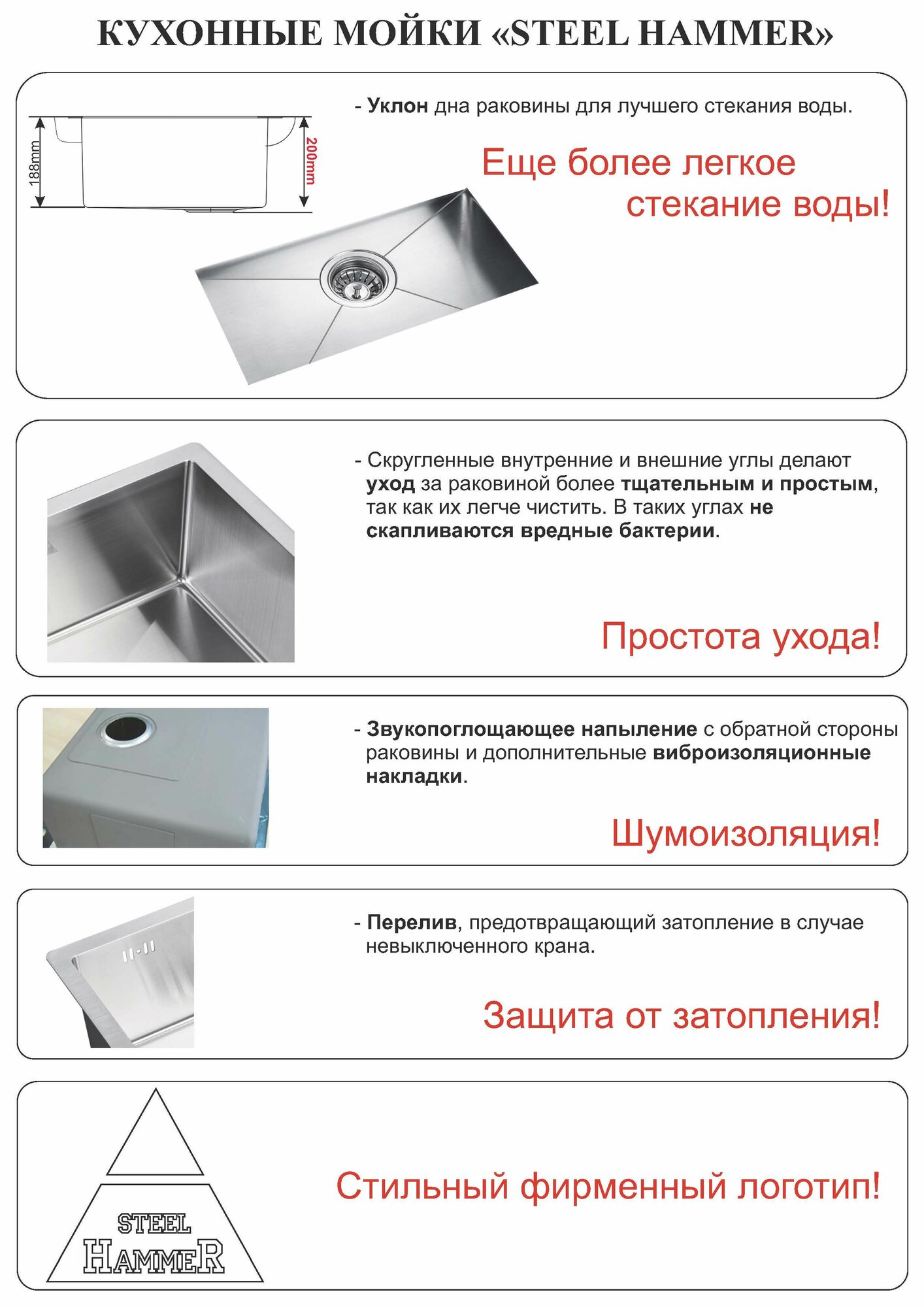 КУХОННЫЕ МОЙКИ «STEEL HAMMER»

188mm

200mm

- Уклон дна раковины для лучшего стекания воды.

Еще более легкое стекание воды!

- Скругленные внутренние и внешние углы делают уход за раковиной более тщательным и простым, так как их легче чистить. В таких углах не скапливаются вредные бактерии.

Простота ухода!

- Звукопоглощающее напыление с обратной стороны раковины и дополнительные виброизоляционные накладки.

Шумоизоляция!

- Перелив, предотвращающий затопление в случае невыключенного крана.

Защита от затопления!

STEEL HAMMER

Стильный фирменный логотип!