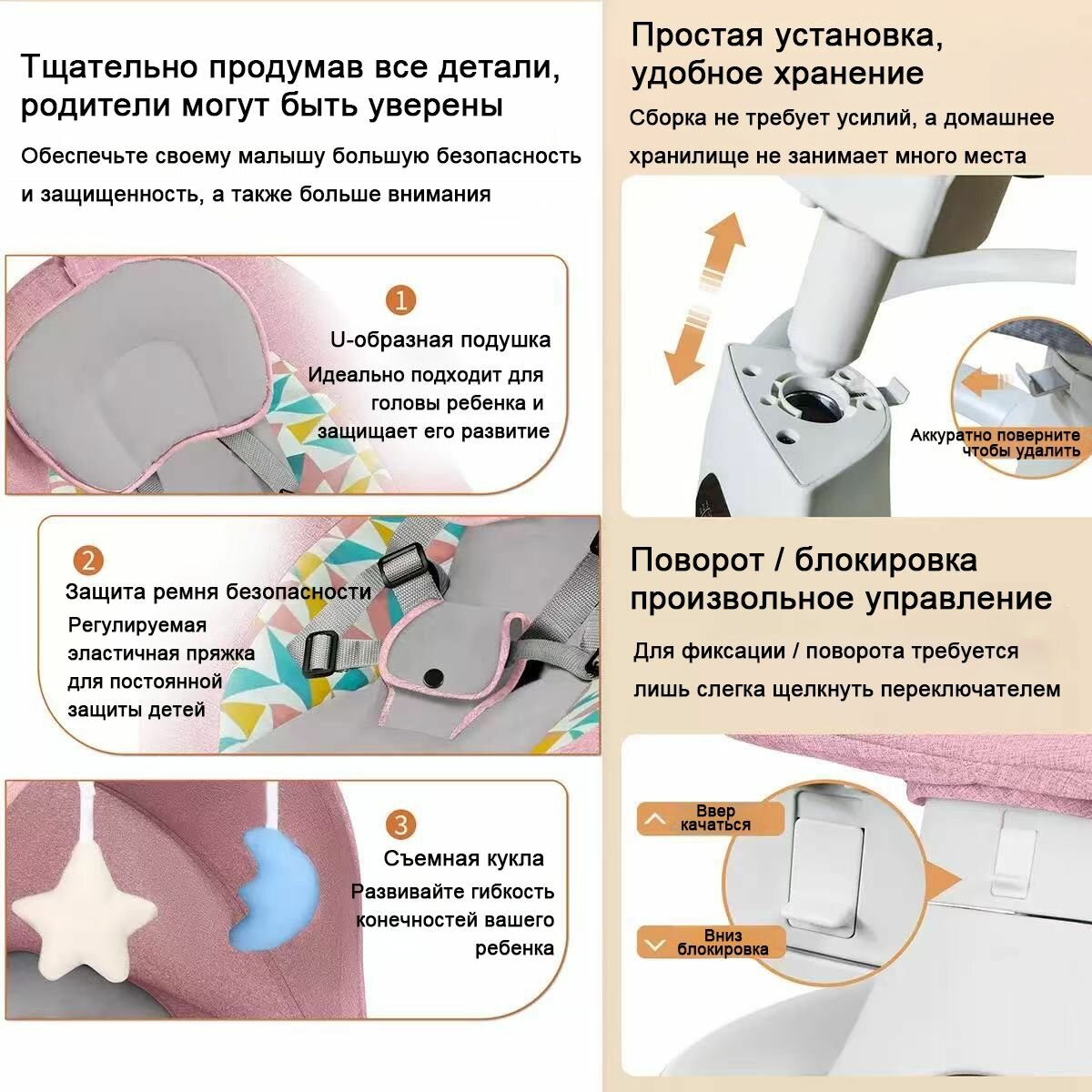 Тщательно продумав все детали, родители могут быть уверены

Обеспечьте своему малышу большую безопасность и защищенность, а также больше внимания

1

U-образная подушка

Идеально подходит для головы ребенка и защищает его развитие

2

Защита ремня безопасности

Регулируемая эластичная пряжка для постоянной защиты детей

3

Съемная кукла

Развивайте гибкость конечностей вашего ребенка

Простая установка, удобное хранение

Сборка не требует усилий, а домашнее хранилище не занимает много места

Аккуратно поверните чтобы удалить

Поворот / блокировка произвольное управление

Для фиксации / поворота требуется лишь слегка щелкнуть переключателем

Ввер качаться

Вниз блокировка