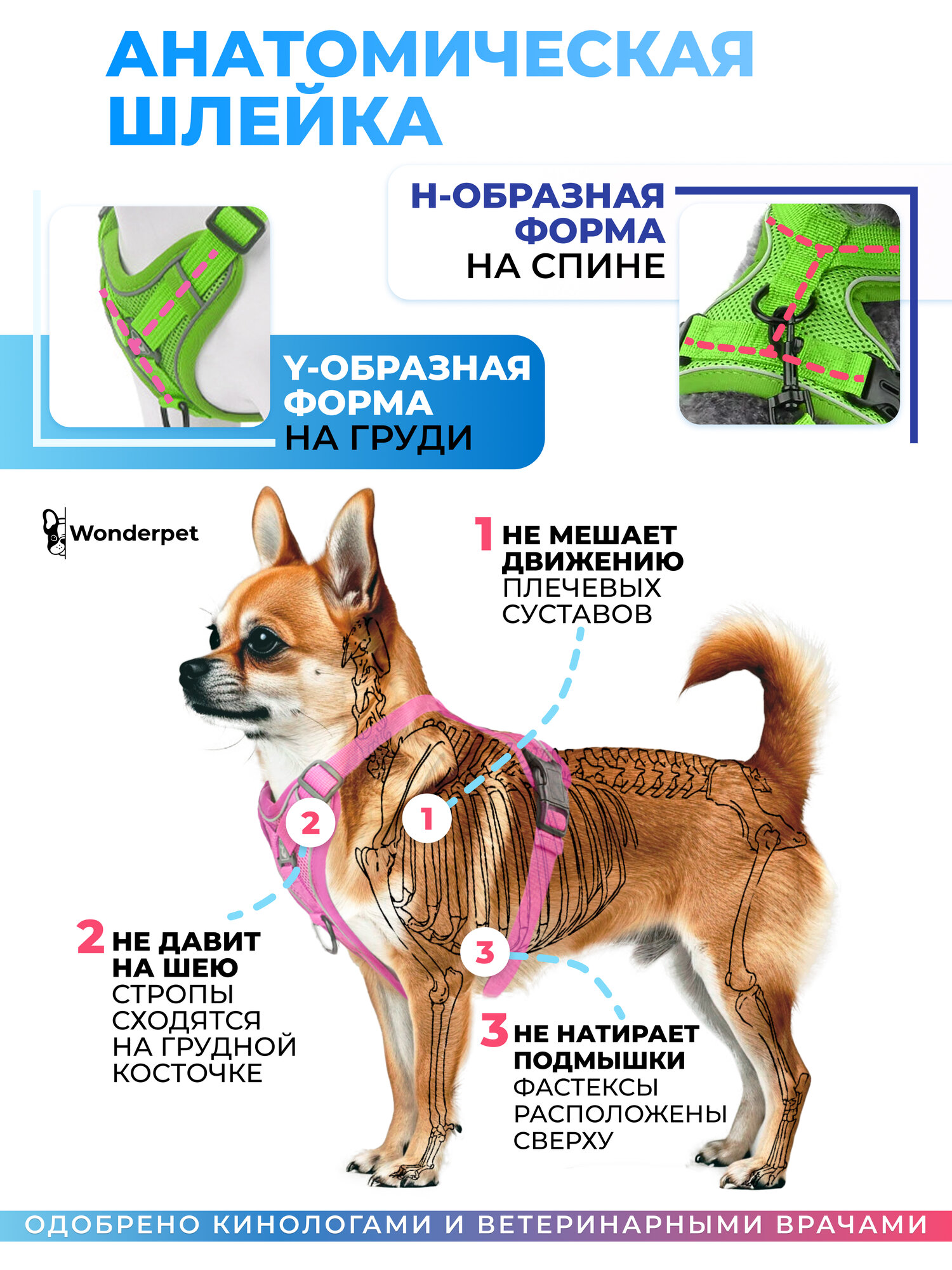 АНАТОМИЧЕСКАЯ ШЛЕЙКА

H-ОБРАЗНАЯ ФОРМА НА СПИНЕ

Y-ОБРАЗНАЯ ФОРМА НА ГРУДИ

Wonderpet

1 НЕ МЕШАЕТ ДВИЖЕНИЮ ПЛЕЧЕВЫХ СУСТАВОВ

2

1

3

2 НЕ ДАВИТ НА ШЕЮ СТРОПЫ СХОДЯТСЯ НА ГРУДНОЙ КОСТОЧКЕ

3 НЕ НАТИРАЕТ ПОДМЫШКИ ФАСТЕКСЫ РАСПОЛОЖЕНЫ СВЕРХУ

ОДОБРЕНО КИНОЛОГАМИ И ВЕТЕРИНАРНЫМИ ВРАЧАМИ