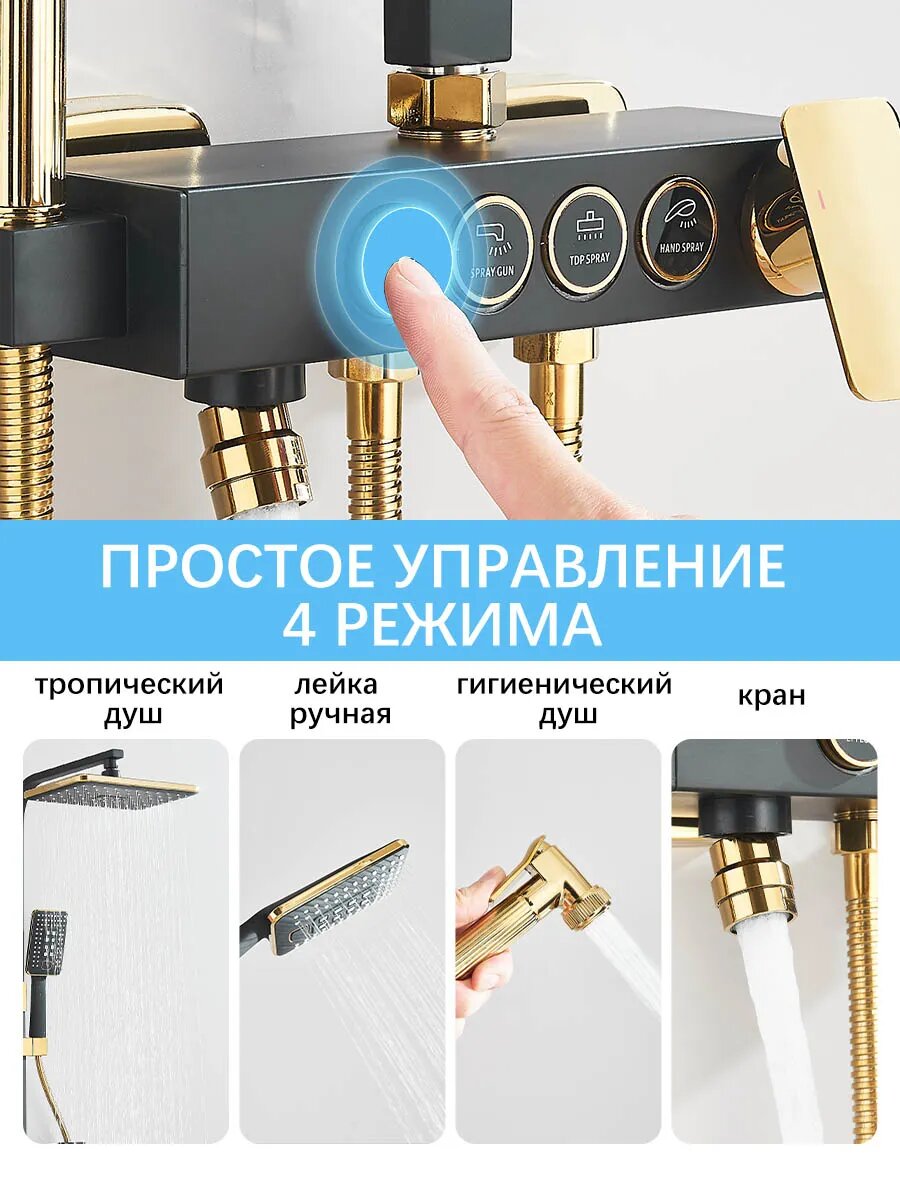 SPRAY GUN
TDP SPRAY
HAND SPRAY

ПРОСТОЕ УПРАВЛЕНИЕ
4 РЕЖИМА

тропический душ

лейка ручная

гигиенический душ

кран