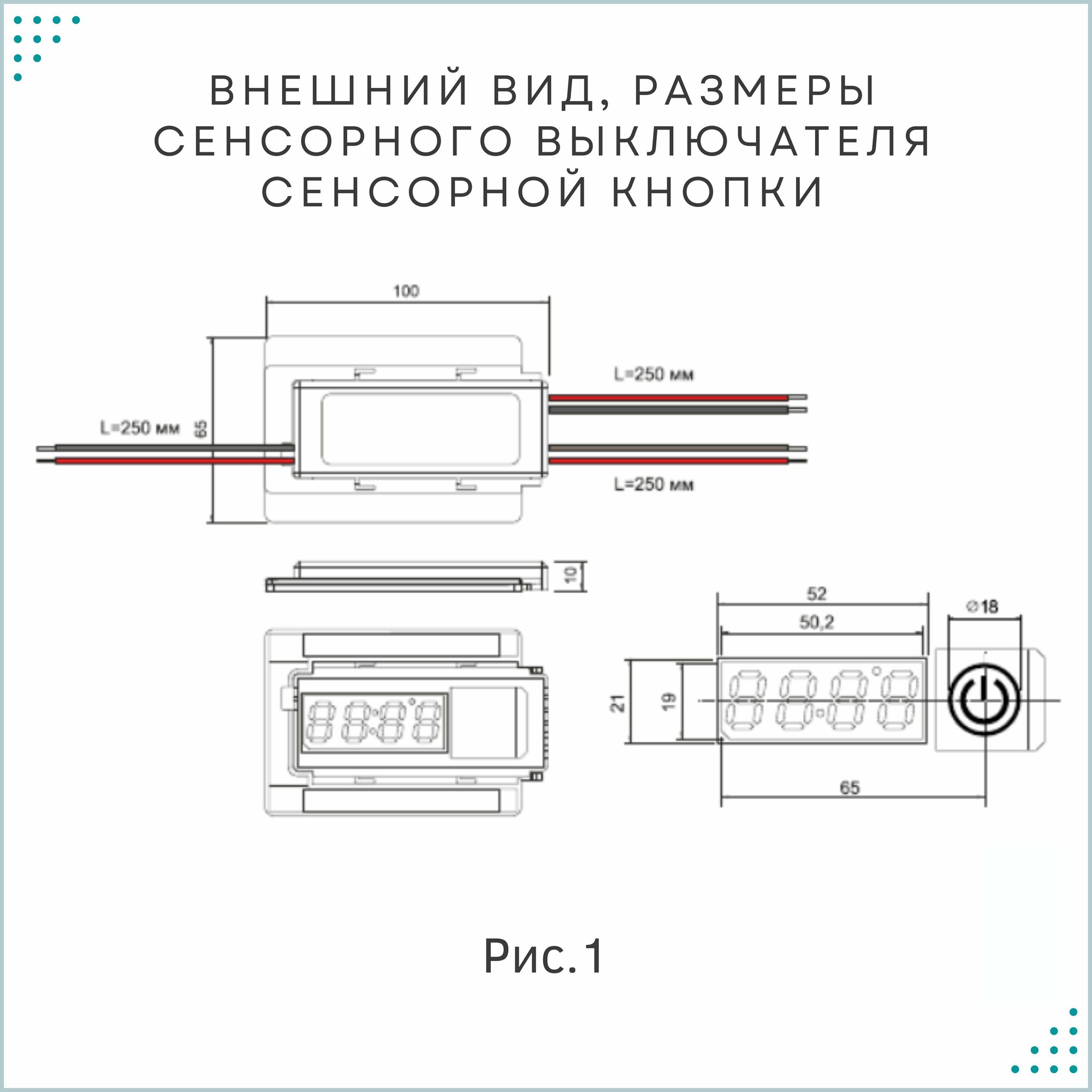 ВНЕШНИЙ ВИД, РАЗМЕРЫ СЕНСОРНОГО ВЫКЛЮЧАТЕЛЯ СЕНСОРНОЙ КНОПКИ

100

L=250 мм

L=250 мм

65

L=250 мм

10

52

50,2

⌀18

21

19

65

Рис.1