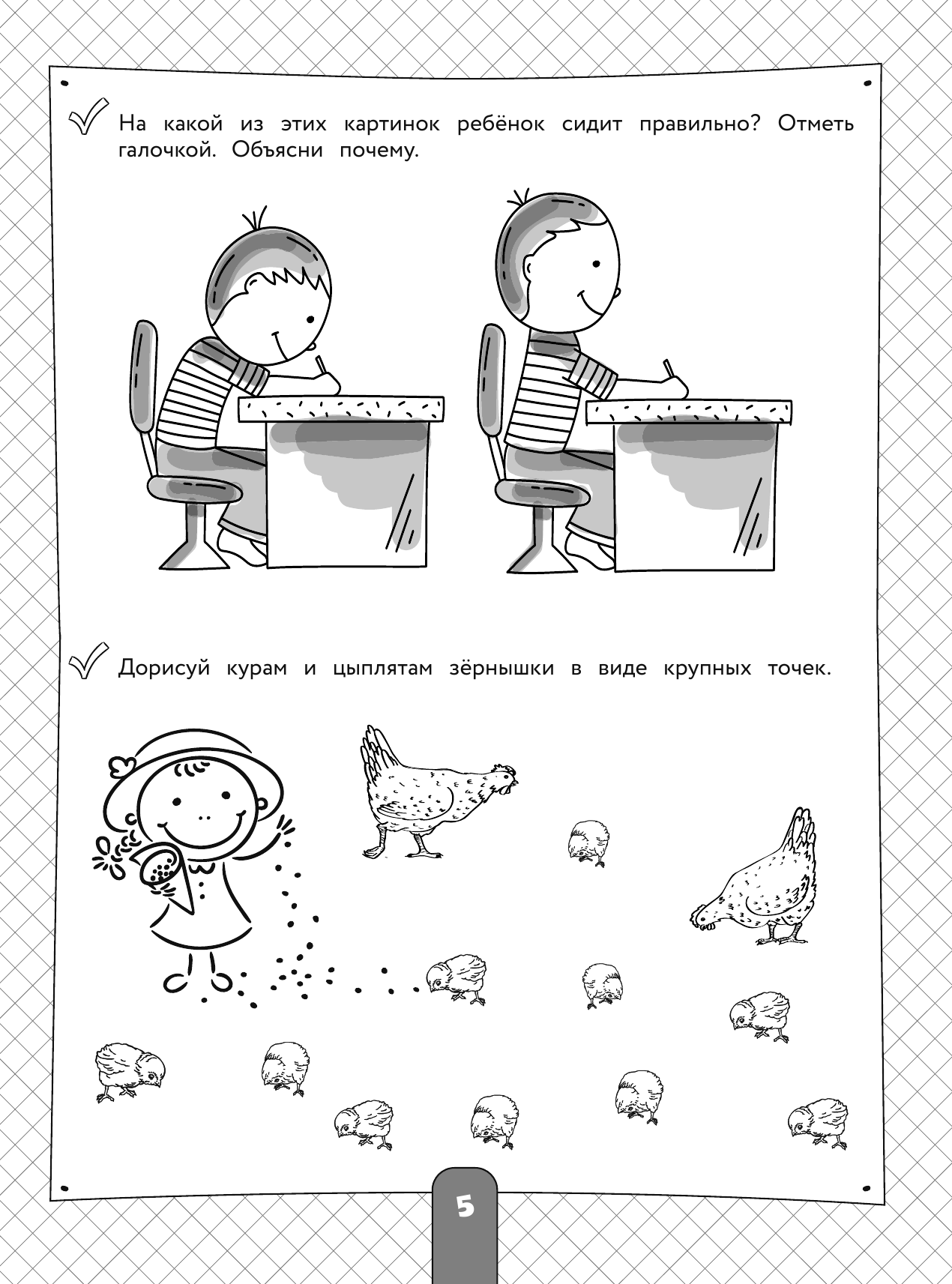 На какой из этих картинок ребёнок сидит правильно? Отметь галочкой. Объясни почему.

Дорисуй курам и цыплятам зёрнышки в виде крупных точек.

5