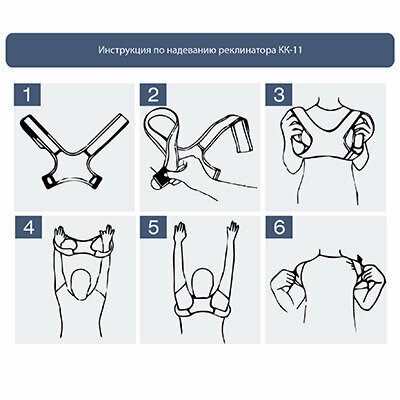 Инструкция по надеванию реклинатора КК-11

1

2

3

4

5

6