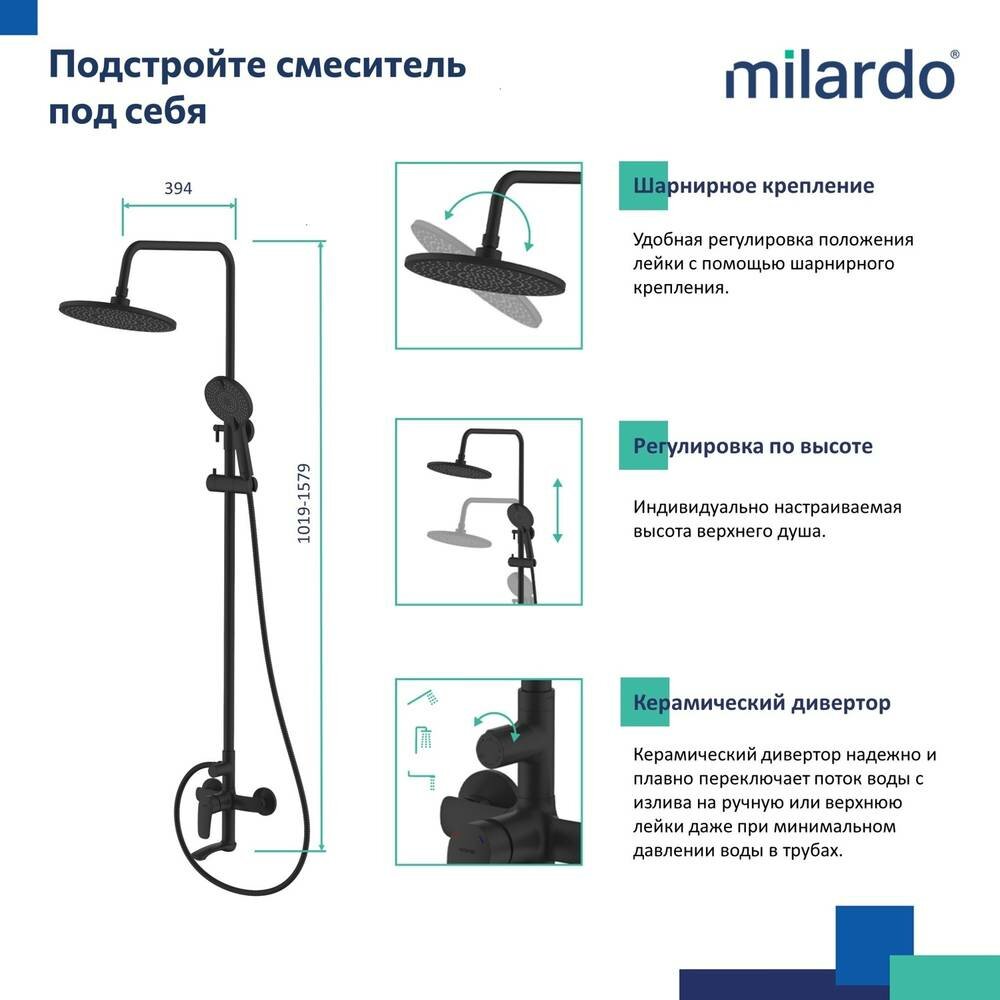 Подстройте смеситель под себя

milardo®

394

1019-1579

Шарнирное крепление

Удобная регулировка положения лейки с помощью шарнирного крепления.

Регулировка по высоте

Индивидуально настраиваемая высота верхнего душа.

Керамический дивертор

Керамический дивертор надежно и плавно переключает поток воды с излива на ручную или верхнюю лейки даже при минимальном давлении воды в трубах.