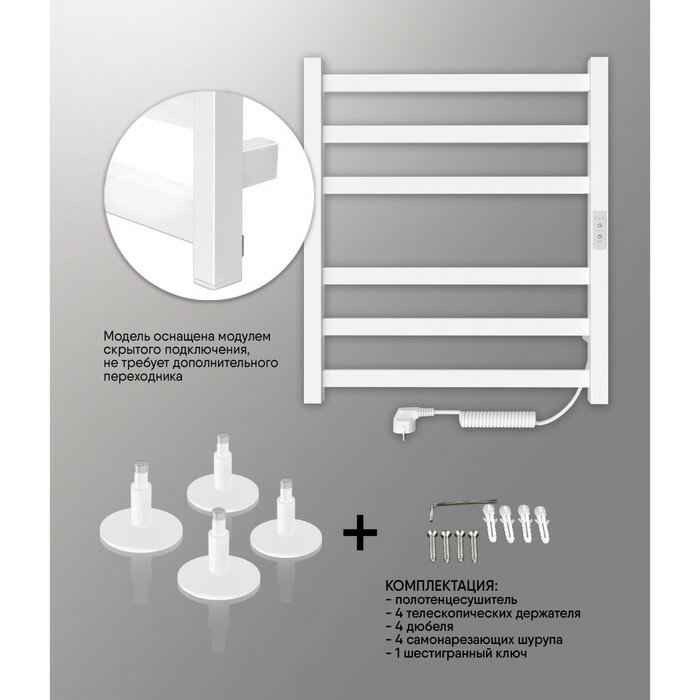 Модель оснащена модулем скрытого подключения, не требует дополнительного переходника

+

КОМПЛЕКТАЦИЯ:
- полотенцесушитель
- 4 телескопических держателя
- 4 дюбеля
- 4 самонарезающих шурупа
- 1 шестигранный ключ