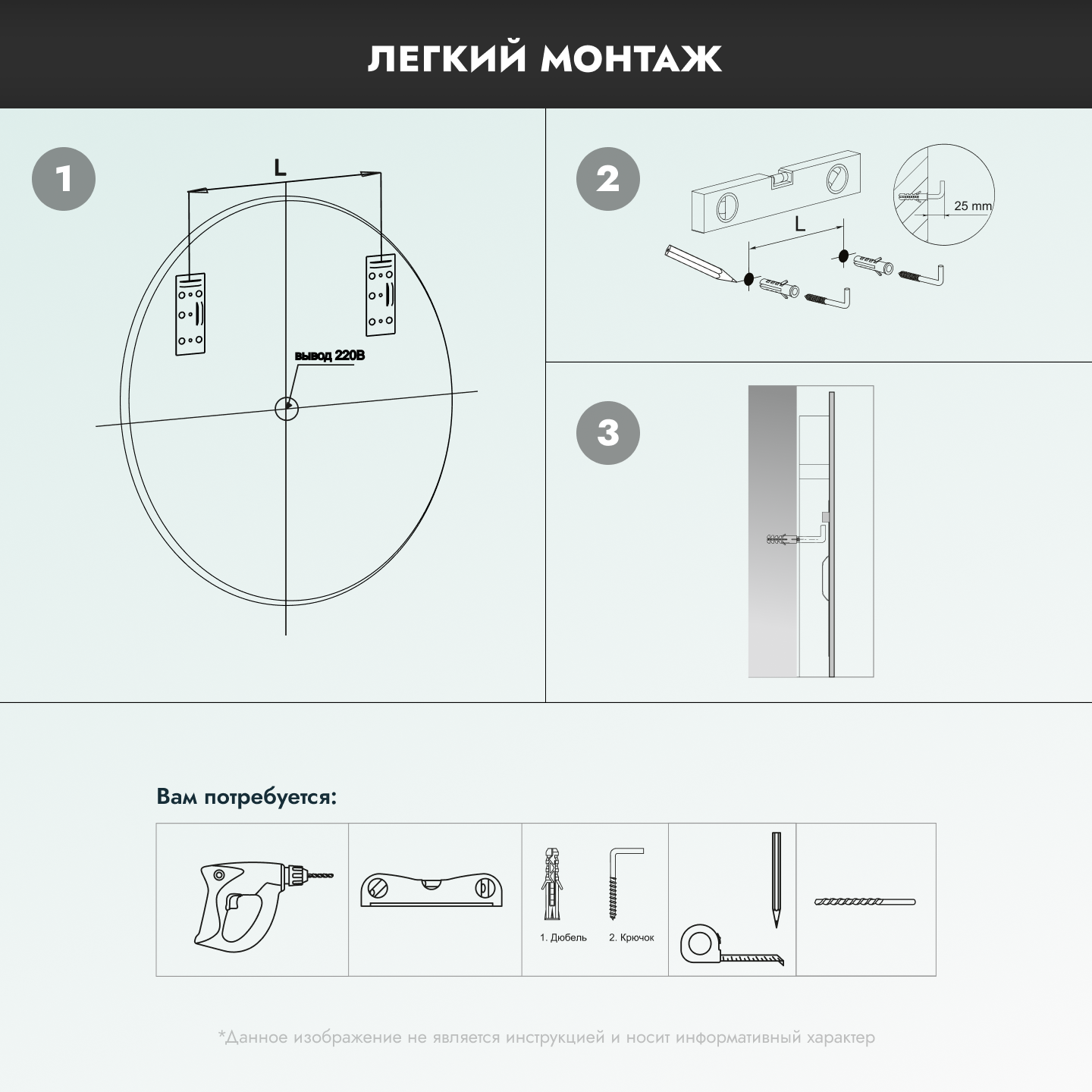 ЛЕГКИЙ МОНТАЖ

1

L

вывод 220В

2

L

25 mm

3

Вам потребуется:

1. Дюбель

2. Крючок

*Данное изображение не является инструкцией и носит информативный характер